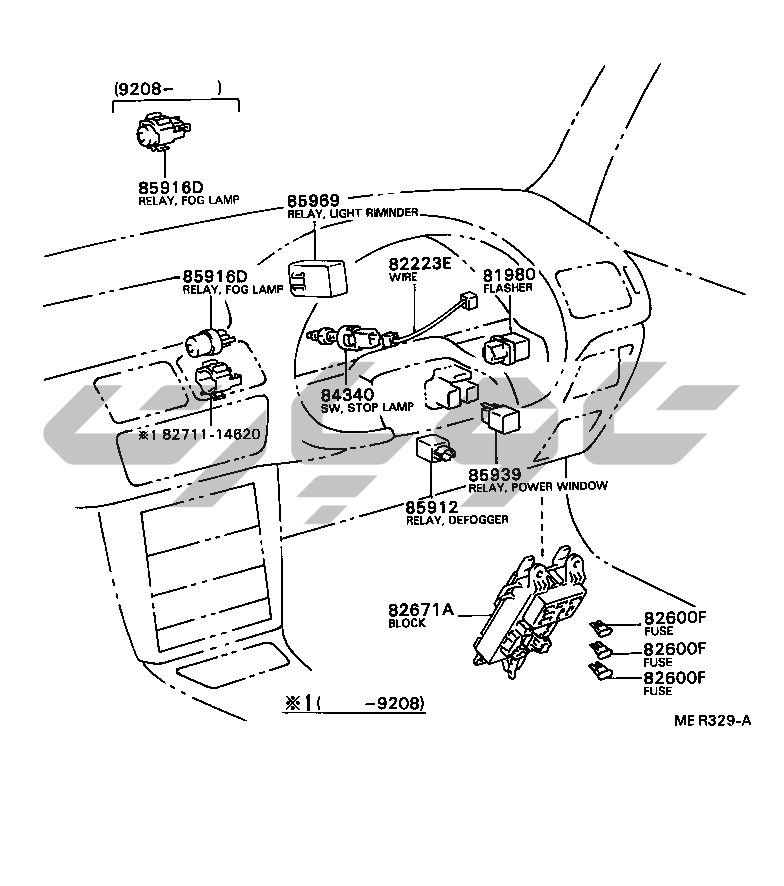 (9208- )

85916D
RELAY, FOG LAMP

85969
RELAY, LIGHT RIMINDER

85916D
RELAY, FOG LAMP

82223E
WIRE

81980
FLASHER

84340
SW, STOP LAMP

※1 82711-14620

85939
RELAY, POWER WINDOW

85912
RELAY, DEFOGGER

82671A
BLOCK

82600F
FUSE

82600F
FUSE

82600F
FUSE

※1( -9208)

ME R329-A