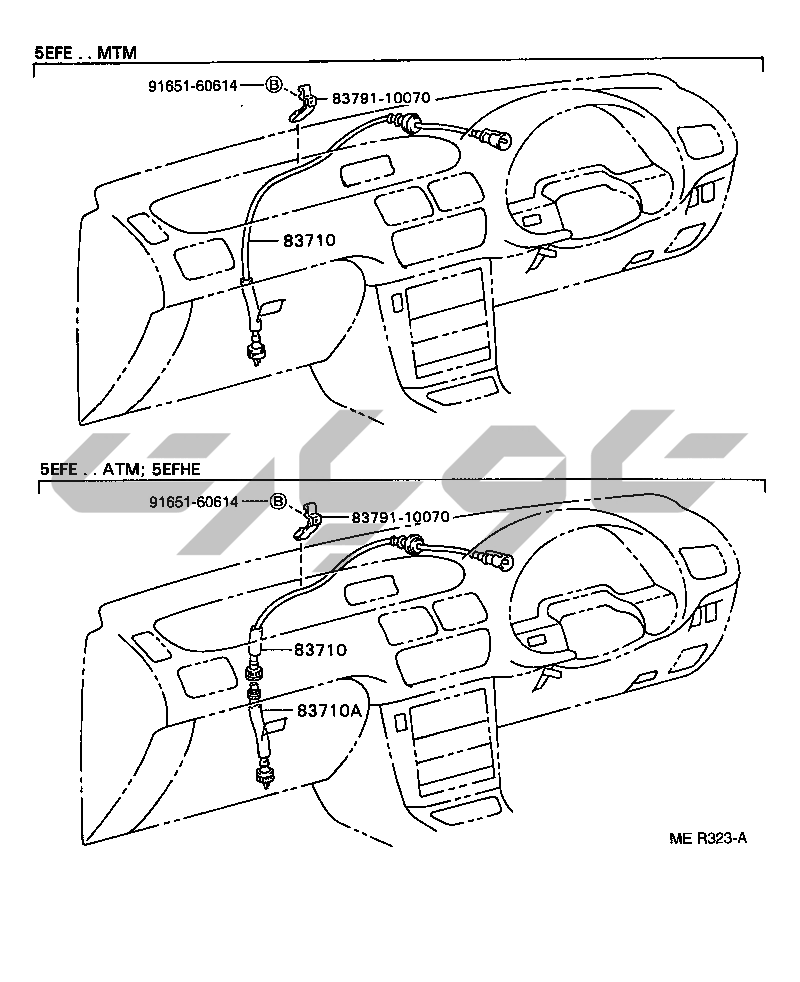 5EFE . . MTM

91651-60614
B
83791-10070
83710

5EFE . . ATM; 5EFHE

91651-60614
B
83791-10070
83710
83710A

ME R323-A