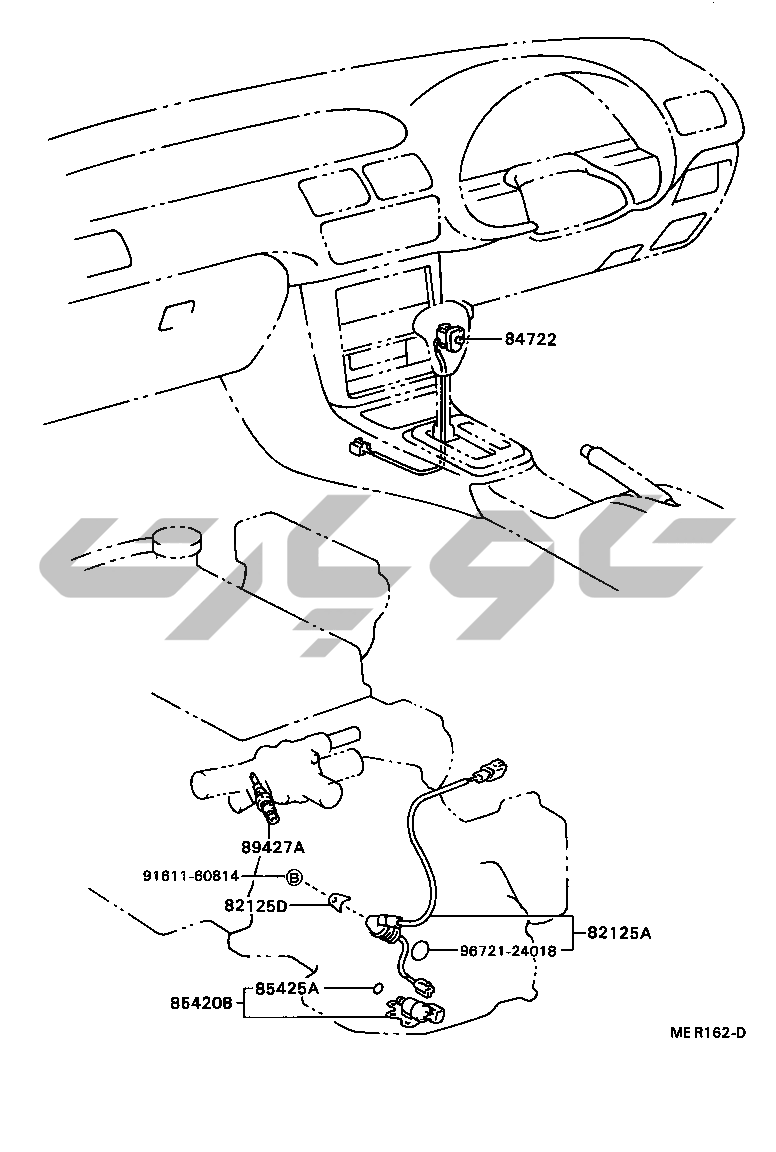 84722

89427A

91611-60814

B

82125D

82125A

96721-24018

85420B

85425A

MER162-D