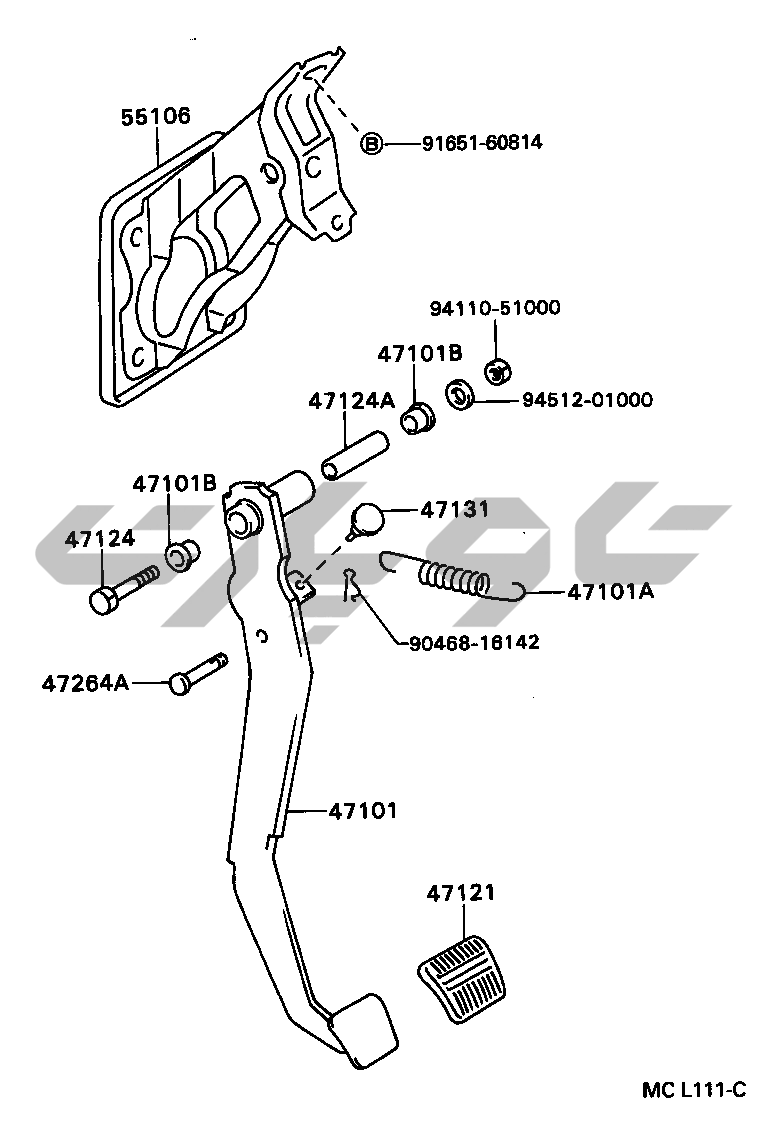 55106
B 91651-60814
94110-51000
47101B
94512-01000
47124A
47101B
47131
47124
47101A
90468-16142
47264A
47101
47121
MC L111-C