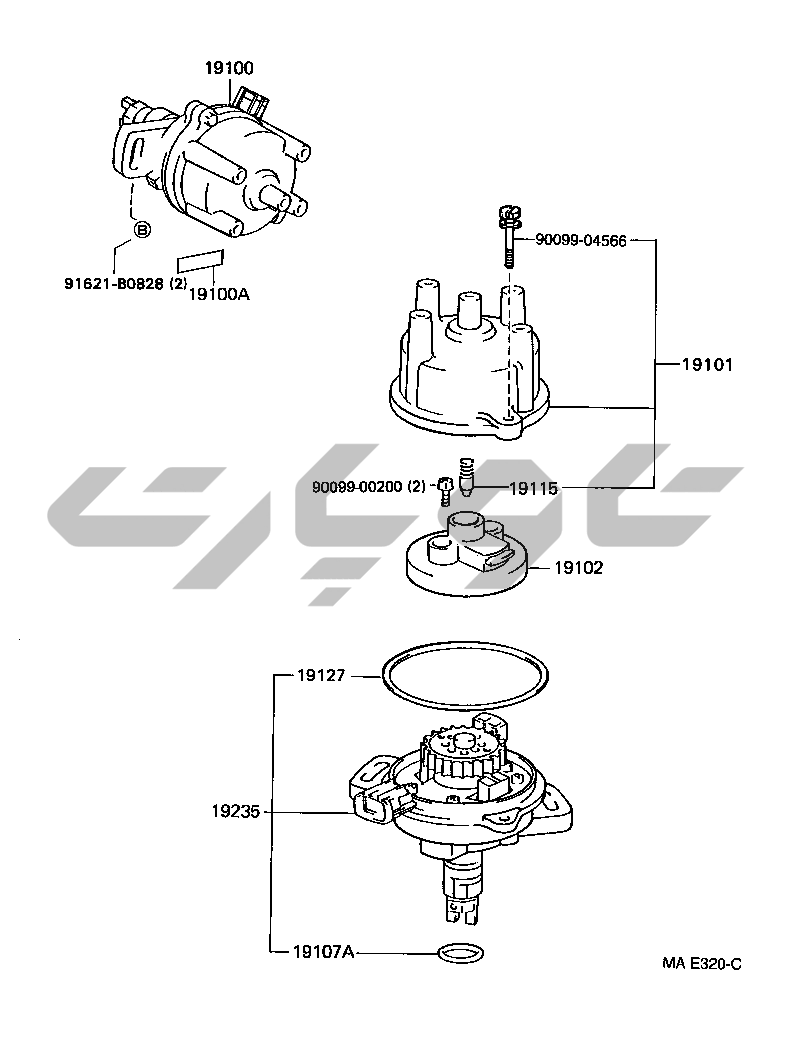 19100

Ⓑ

91621-B0828 (2)

19100A

90099-04566

19101

90099-00200 (2)

19115

19102

19127

19235

19107A

MA E320-C