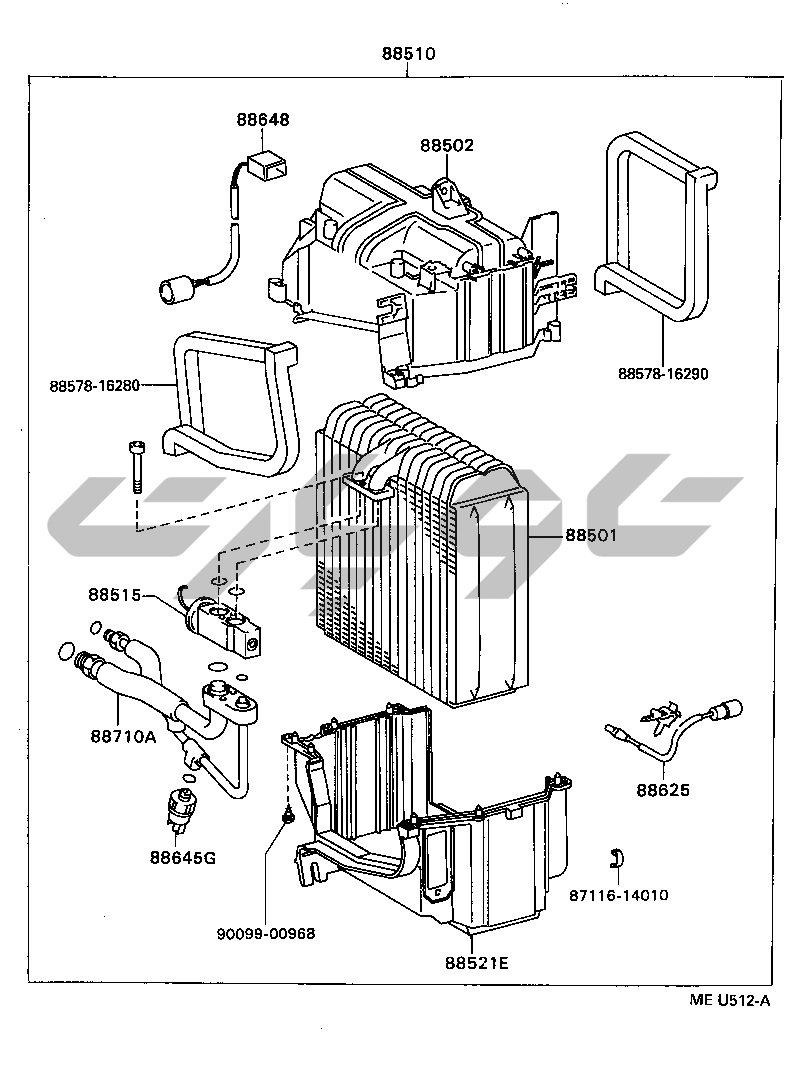 88510

88648

88502

88578-16280

88578-16290

88501

88515

88710A

88625

88645G

87116-14010

90099-00968

88521E

ME U512-A