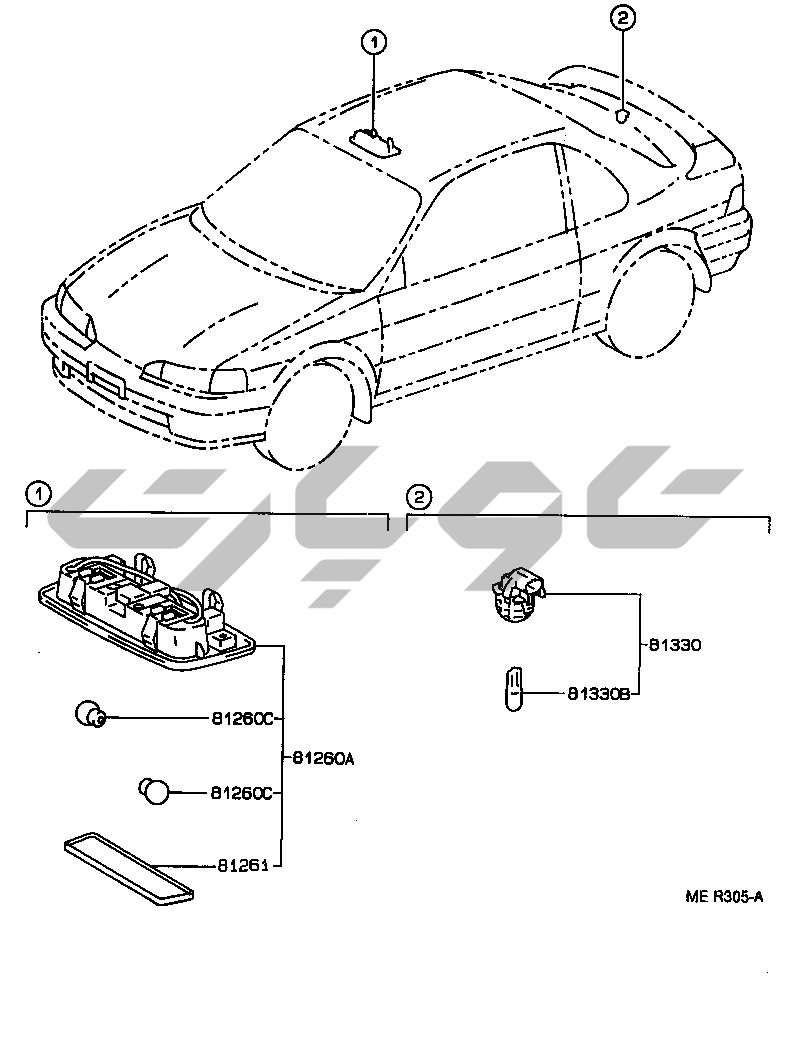 1
2
1
2
81330
81330B
81260C
81260A
81260C
81261
ME R305-A