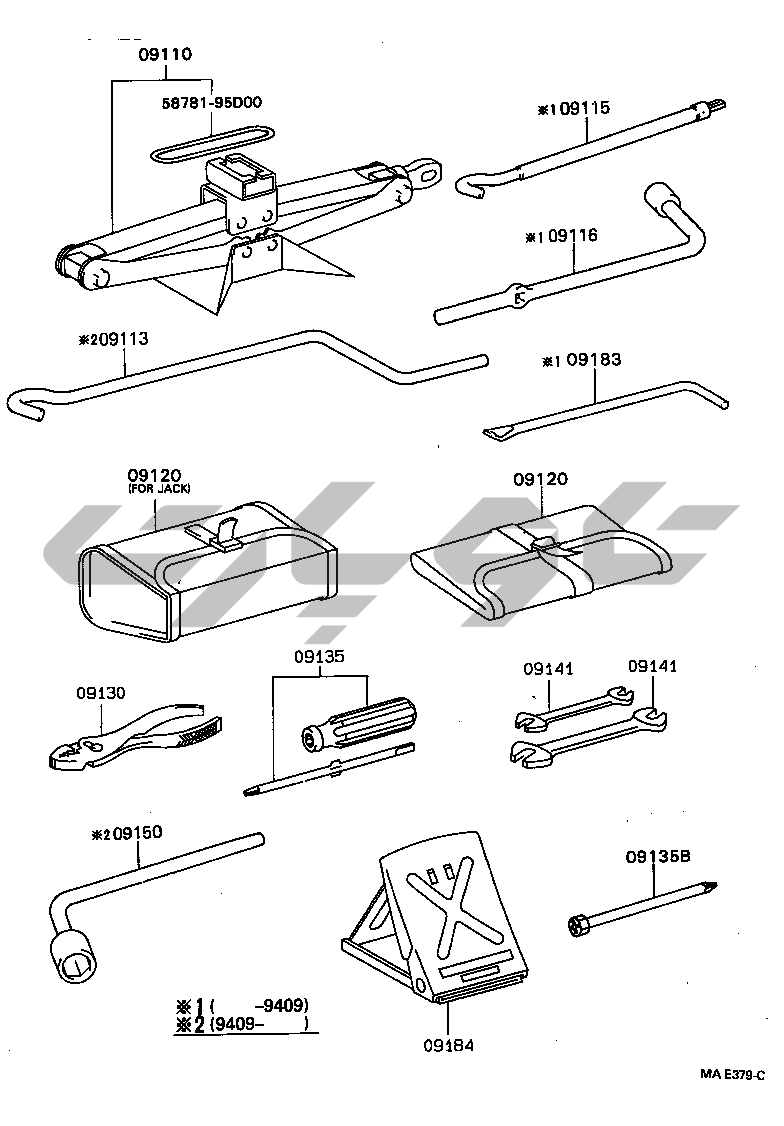 09110

58781-95D00

※1 09115

※1 09116

※2 09113

※1 09183

09120
(FOR JACK)

09120

09130

09135

09141

09141

※2 09150

09135B

※1 (    -9409)
※2 (9409-    )

09184

MA E379-C