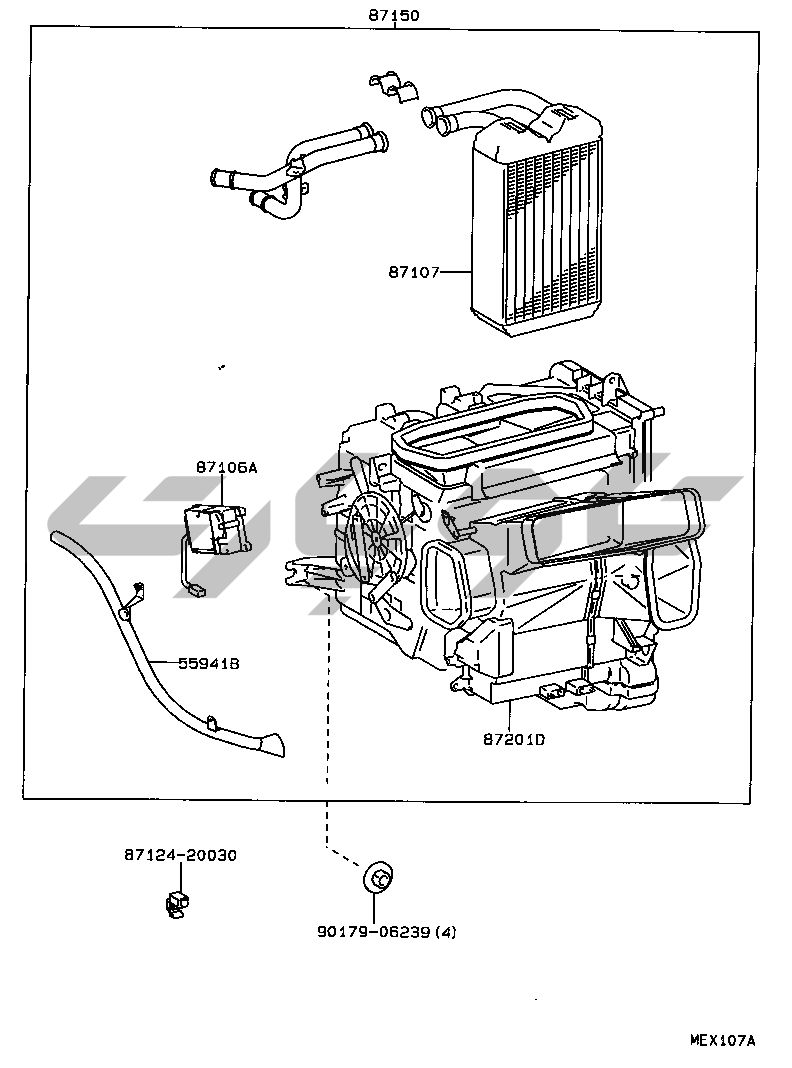 87150

87107

87106A

55941B

87201D

87124-20030

90179-06239 (4)

MEX107A