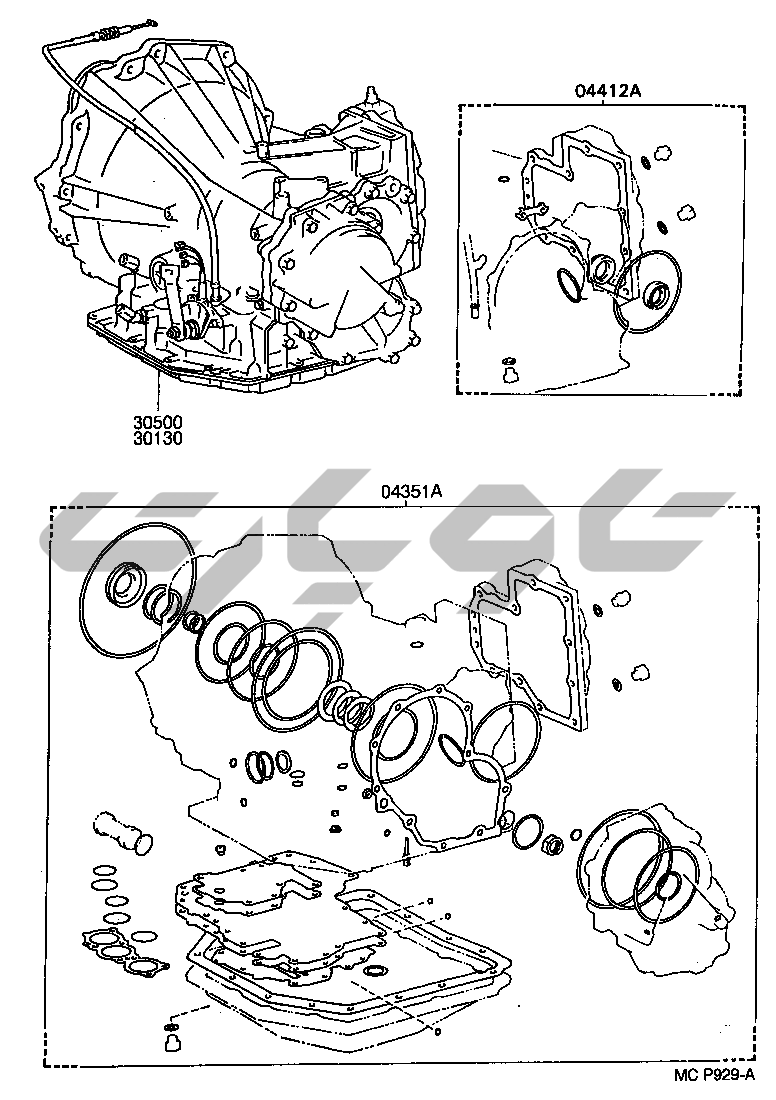 04412A

30500
30130

04351A

MC P929-A