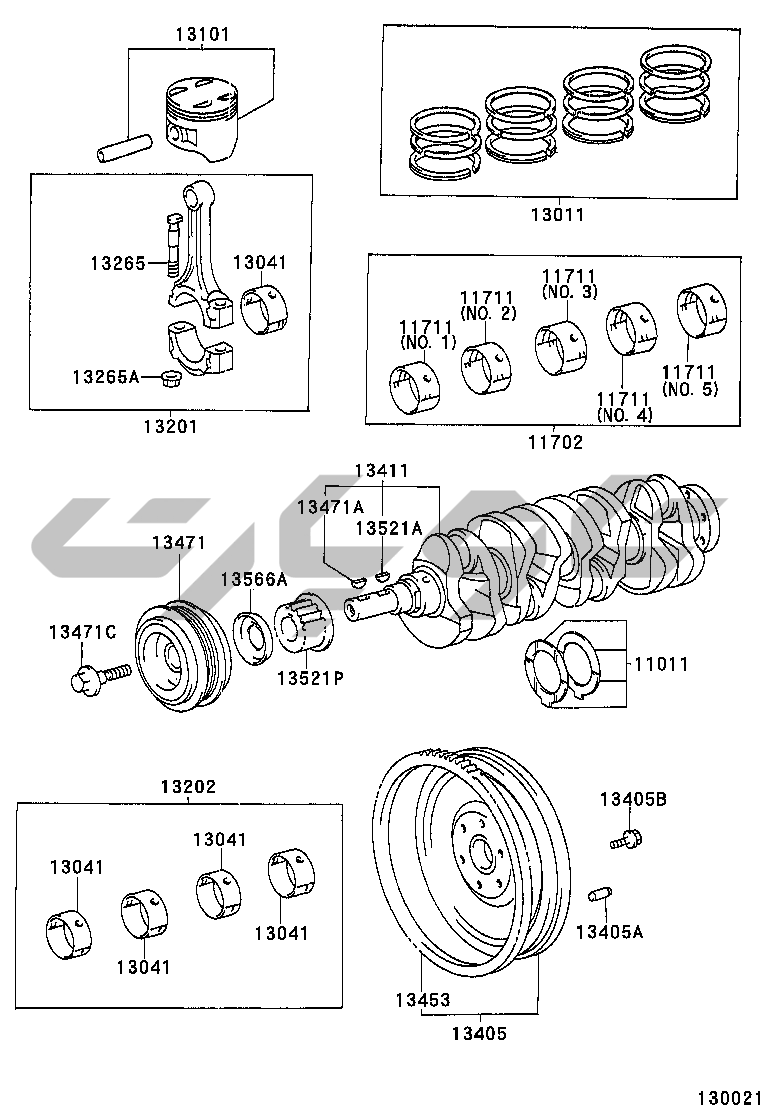 13101

13011

13265
13041

13265A

13201

11711
(NO. 1)
11711
(NO. 2)
11711
(NO. 3)
11711
(NO. 4)
11711
(NO. 5)

11702

13411
13471A
13521A
13471
13566A
13471C
13521P
11011

13202
13041
13041
13041
13041

13405B
13405A
13453
13405

130021