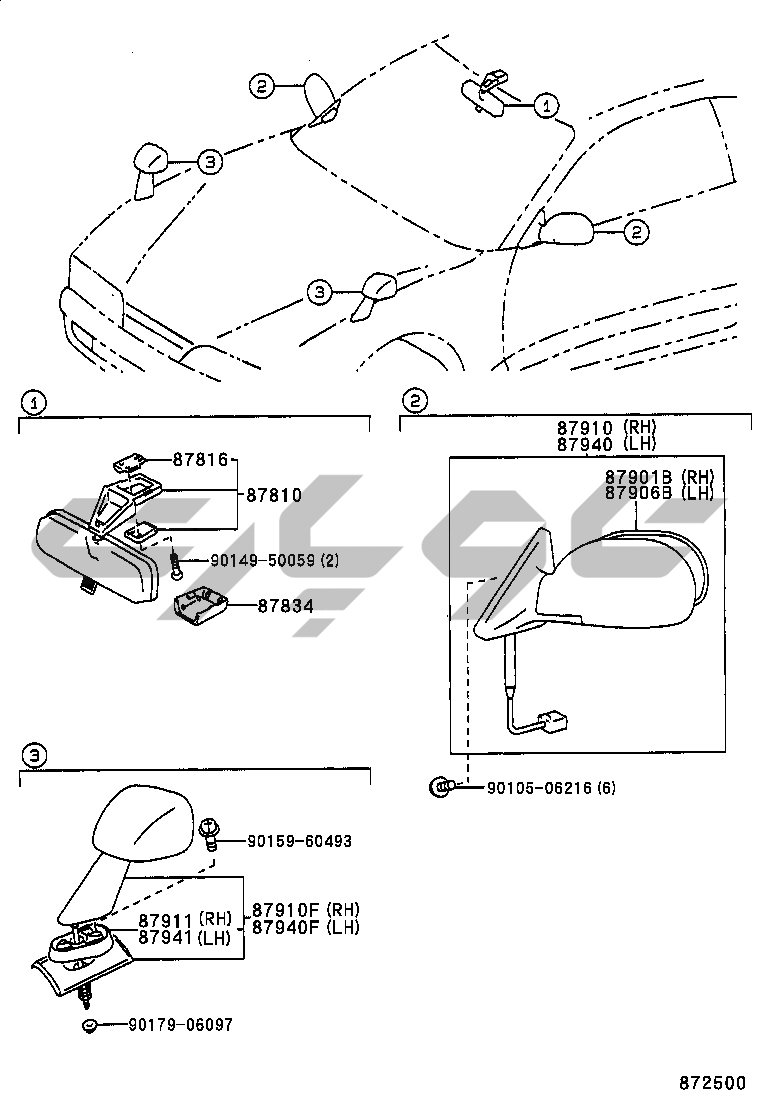 2
1
3
2
3

1
87816
87810
90149-50059 (2)
87834

2
87910 (RH)
87940 (LH)
87901B (RH)
87906B (LH)
90105-06216 (6)

3
90159-60493
87911 (RH)
87941 (LH)
87910F (RH)
87940F (LH)
90179-06097

872500