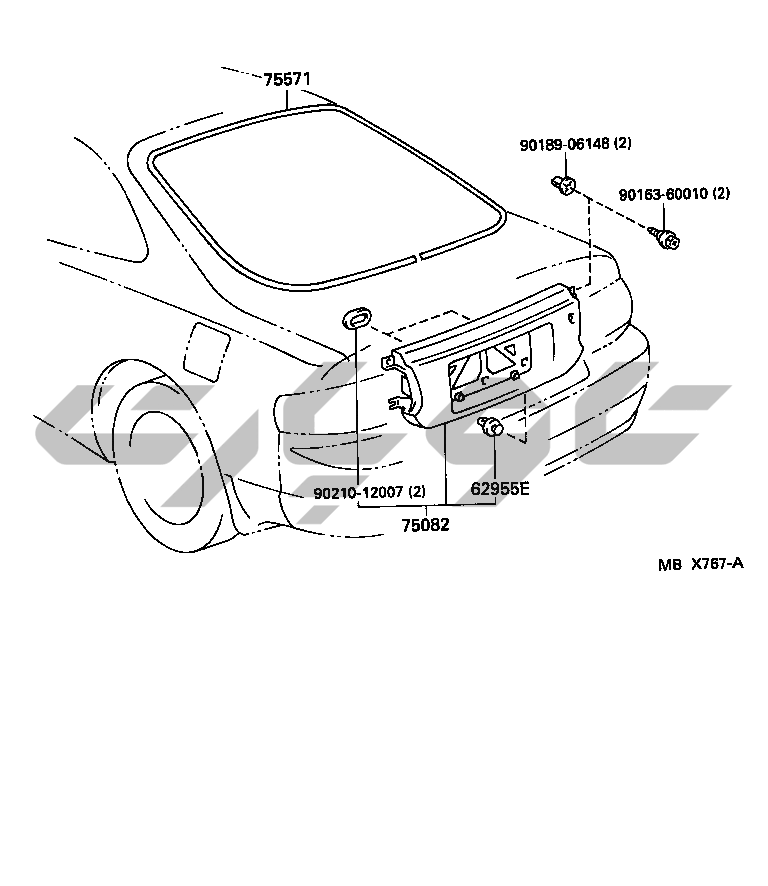 75571

90189-06148 (2)

90163-60010 (2)

90210-12007 (2)

62955E

75082

MB X767-A