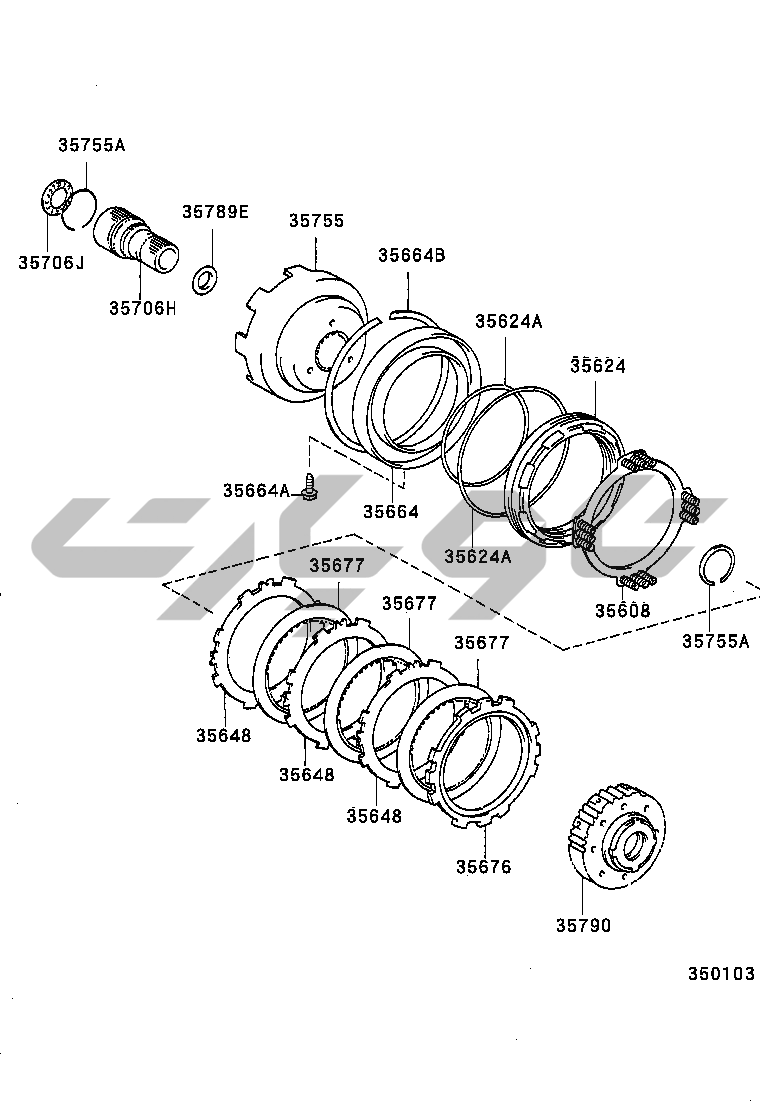 35755A
35706J
35706H
35789E
35755
35664B
35624A
35624
35664A
35664
35624A
35608
35755A
35677
35677
35677
35648
35648
35648
35676
35790
350103