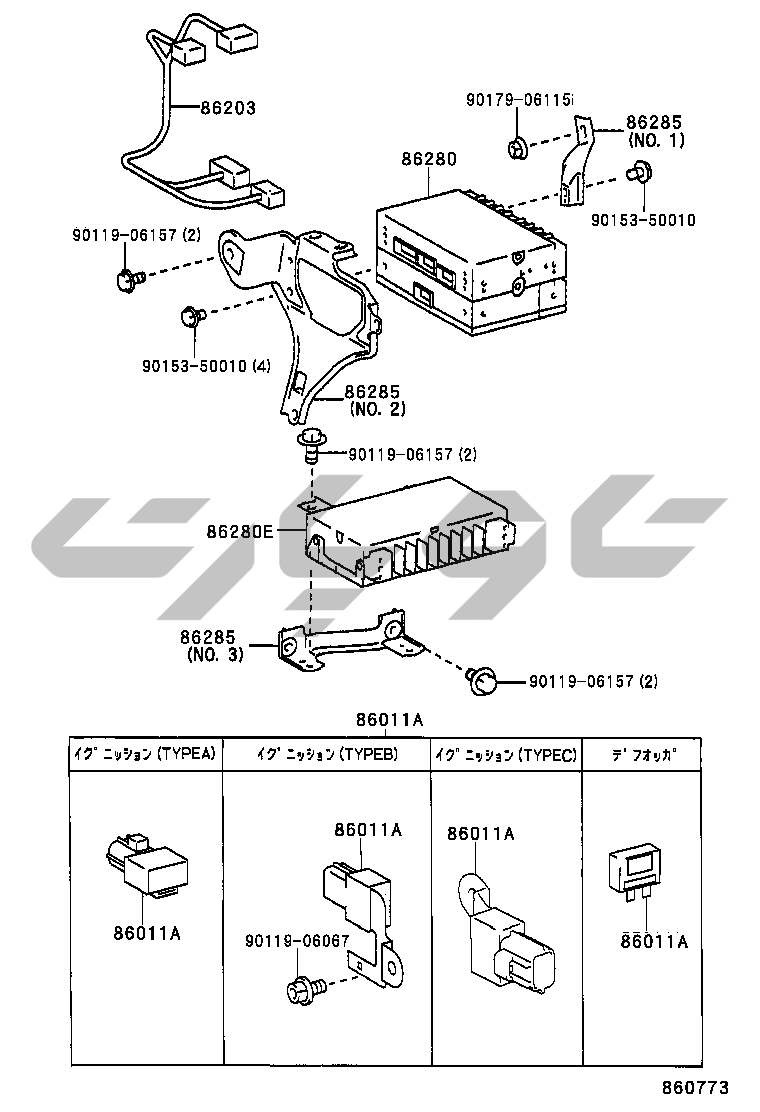 86203

90179-06115

86285
(NO. 1)

86280

90153-50010

90119-06157 (2)

90153-50010 (4)

86285
(NO. 2)

90119-06157 (2)

86280E

86285
(NO. 3)

90119-06157 (2)

86011A

| イグニッション (TYPEA) | イグニッション (TYPEB) | イグニッション (TYPEC) | デフォッガ |
|---|---|---|---|
| 86011A | 86011A 90119-06067 | 86011A | 86011A |

860773