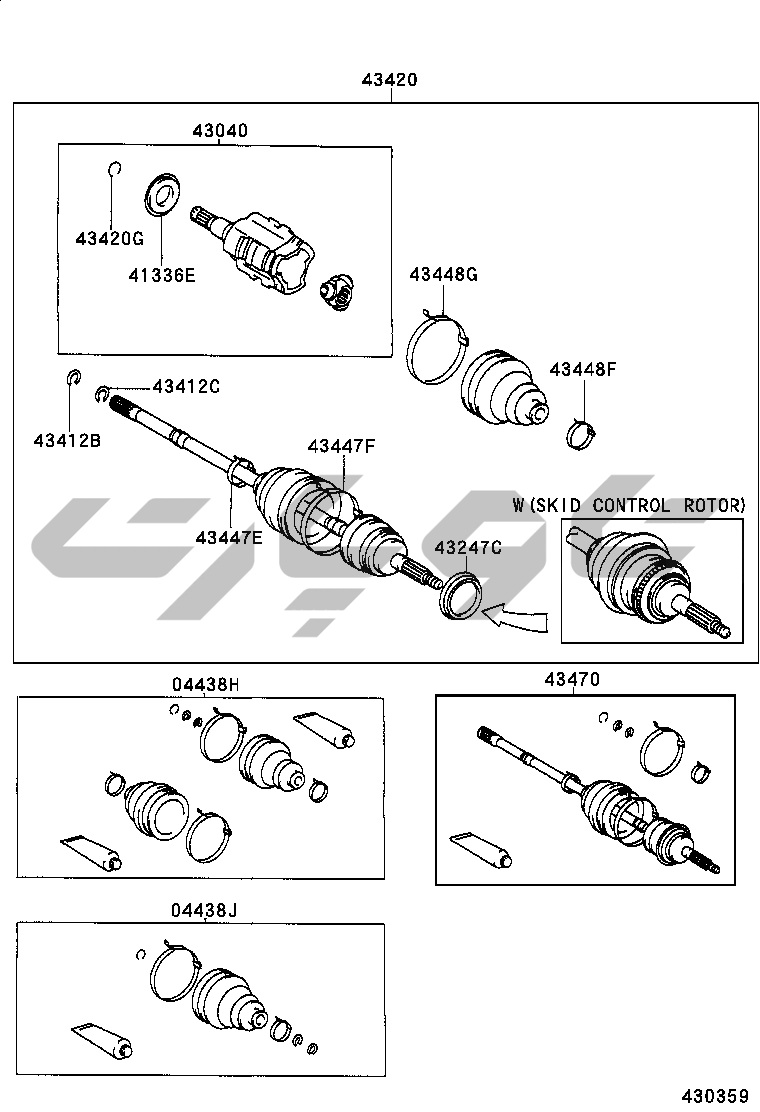 43420

43040

43420G

41336E

43448G

43448F

43412C

43412B

43447F

43447E

W(SKID CONTROL ROTOR)

43247C

04438H

43470

04438J

430359