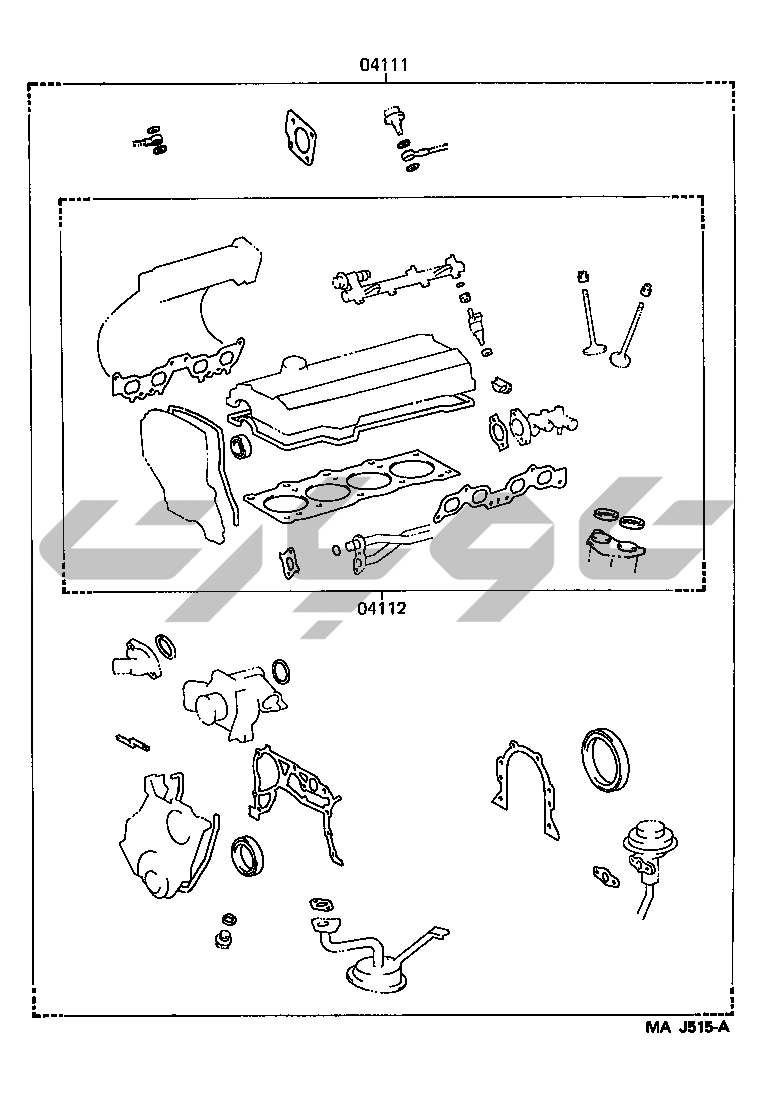 04111

04112

MA J515-A