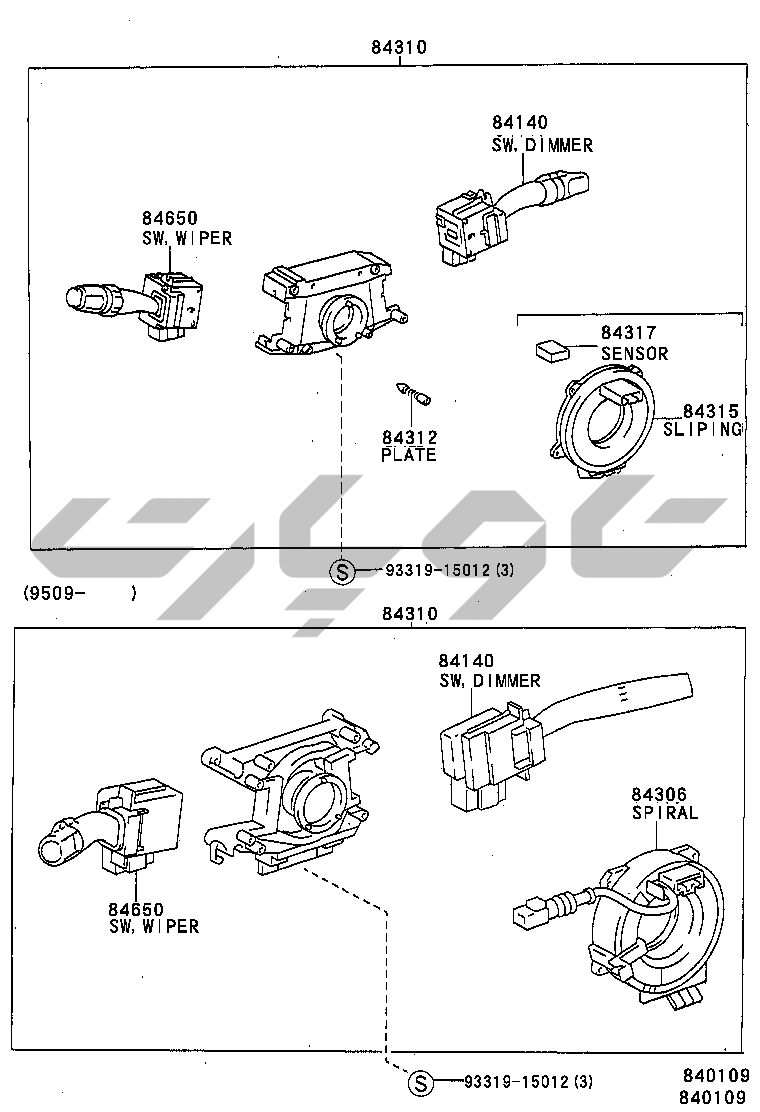 84310

84140
SW, DIMMER

84650
SW, WIPER

84317
SENSOR

84315
SLIPING

84312
PLATE

S 93319-15012 (3)

(9509- )

84310

84140
SW, DIMMER

84306
SPIRAL

84650
SW, WIPER

S 93319-15012 (3)

840109
840109