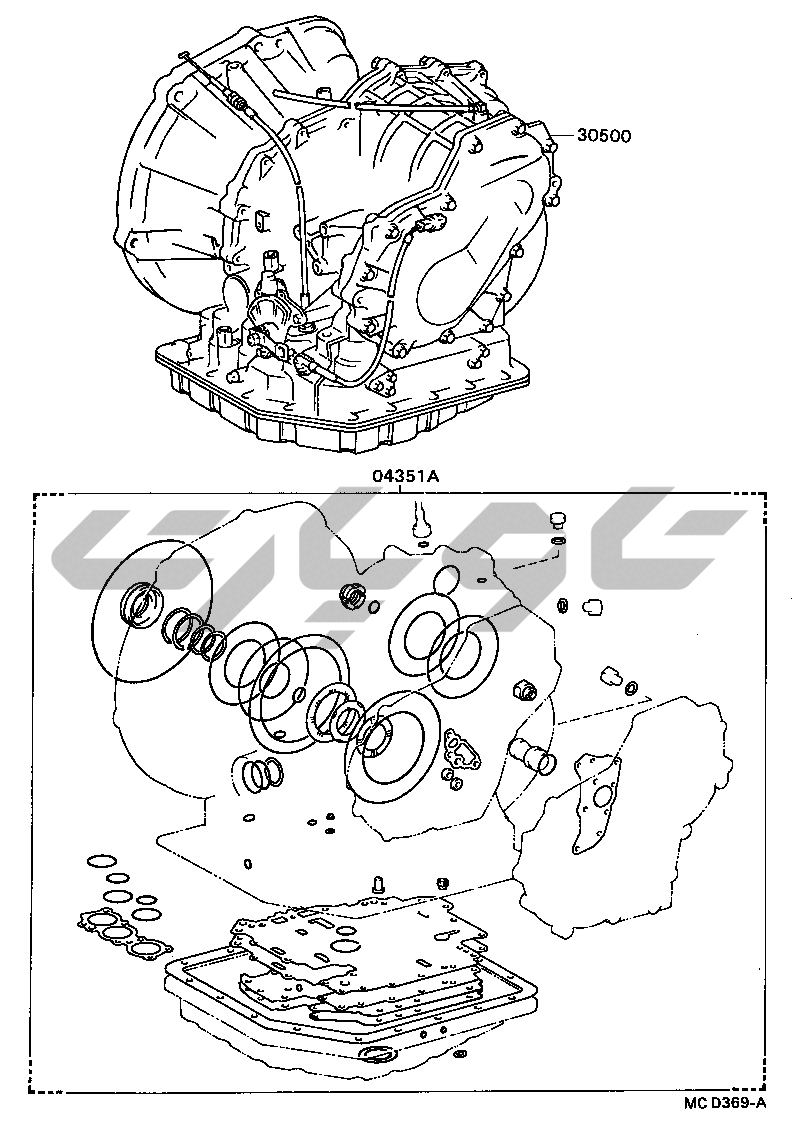 30500

04351A

MC D369-A