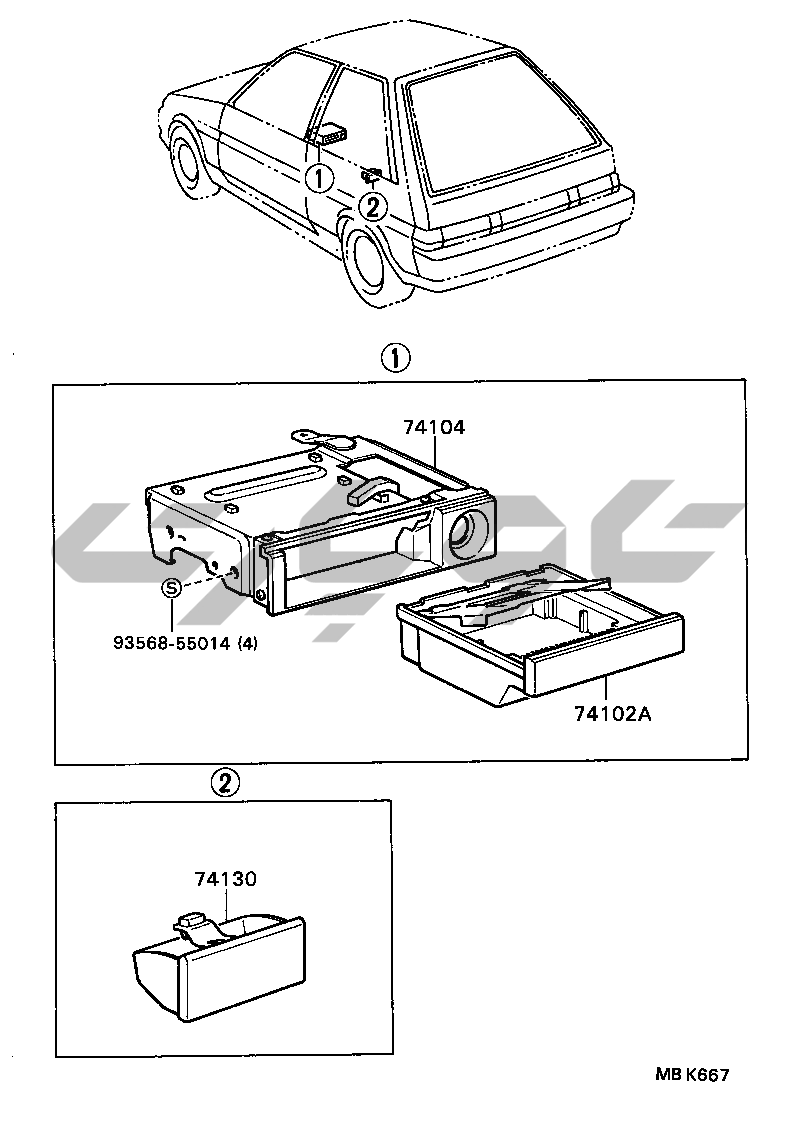 ①
②
①
74104
S
93568-55014 (4)
74102A
②
74130
MB K667