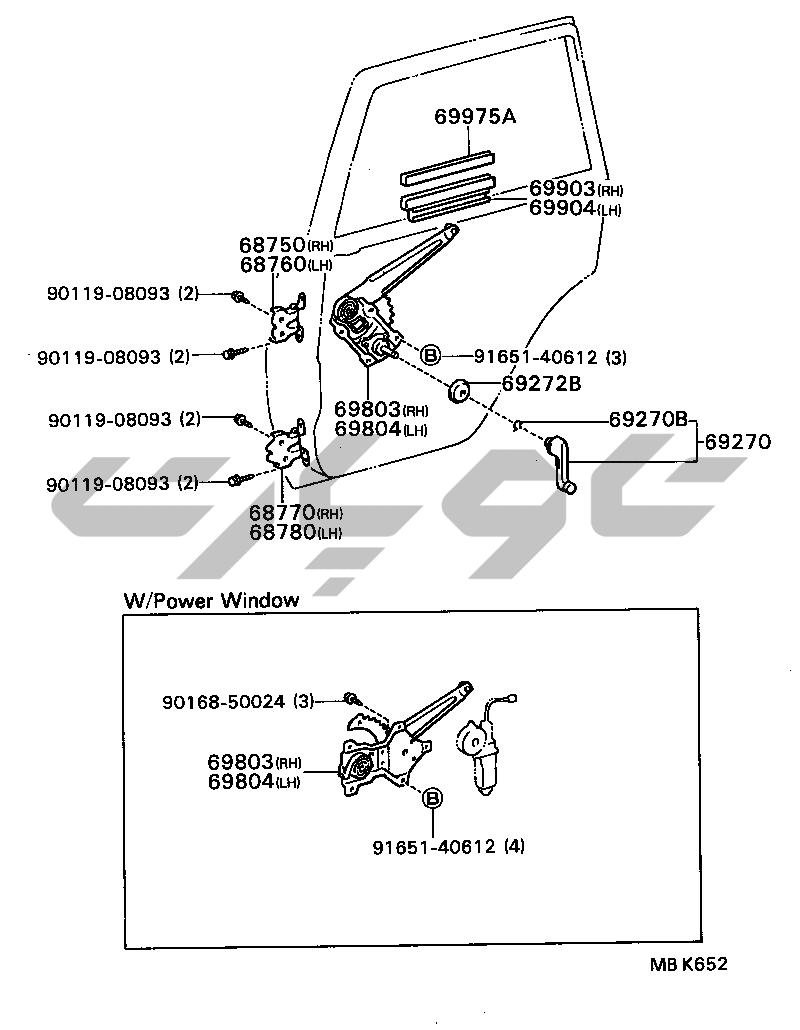 69975A

69903(RH)
69904(LH)

68750(RH)
68760(LH)

90119-08093 (2)

90119-08093 (2)

B 91651-40612 (3)

69272B

69803(RH)
69804(LH)

90119-08093 (2)

69270B

69270

90119-08093 (2)

68770(RH)
68780(LH)

W/Power Window

90168-50024 (3)

69803(RH)
69804(LH)

B

91651-40612 (4)

MB K652