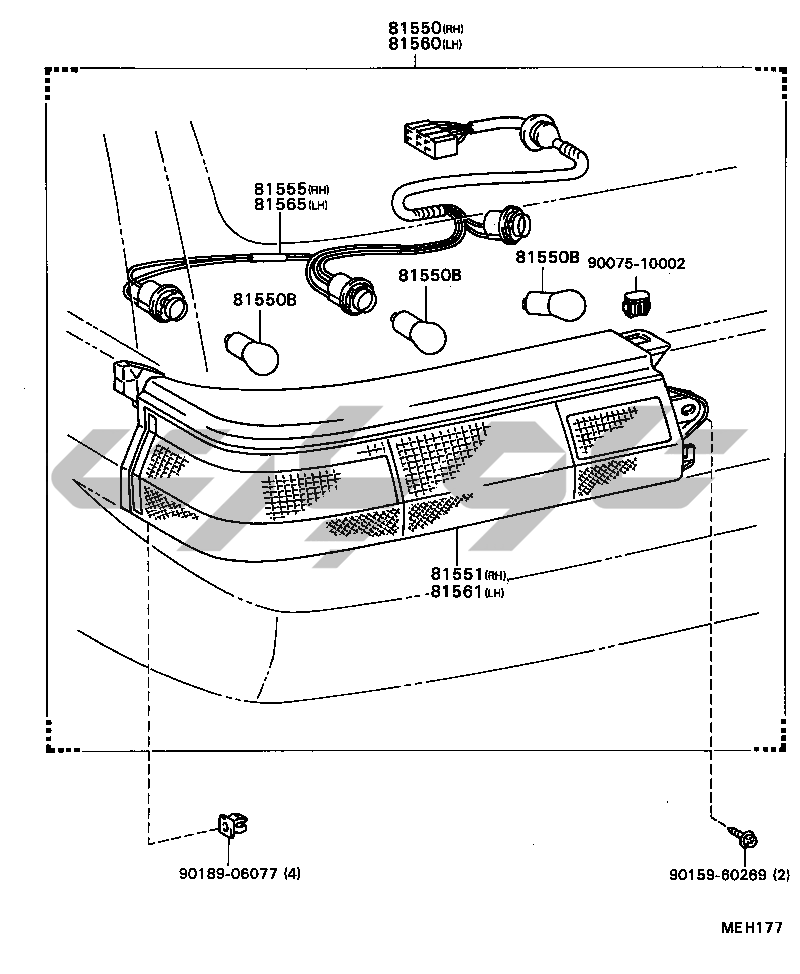 81550(RH)
81560(LH)

81555(RH)
81565(LH)

81550B

81550B

81550B

90075-10002

81551(RH)
81561(LH)

90189-06077 (4)

90159-60269 (2)

MEH177