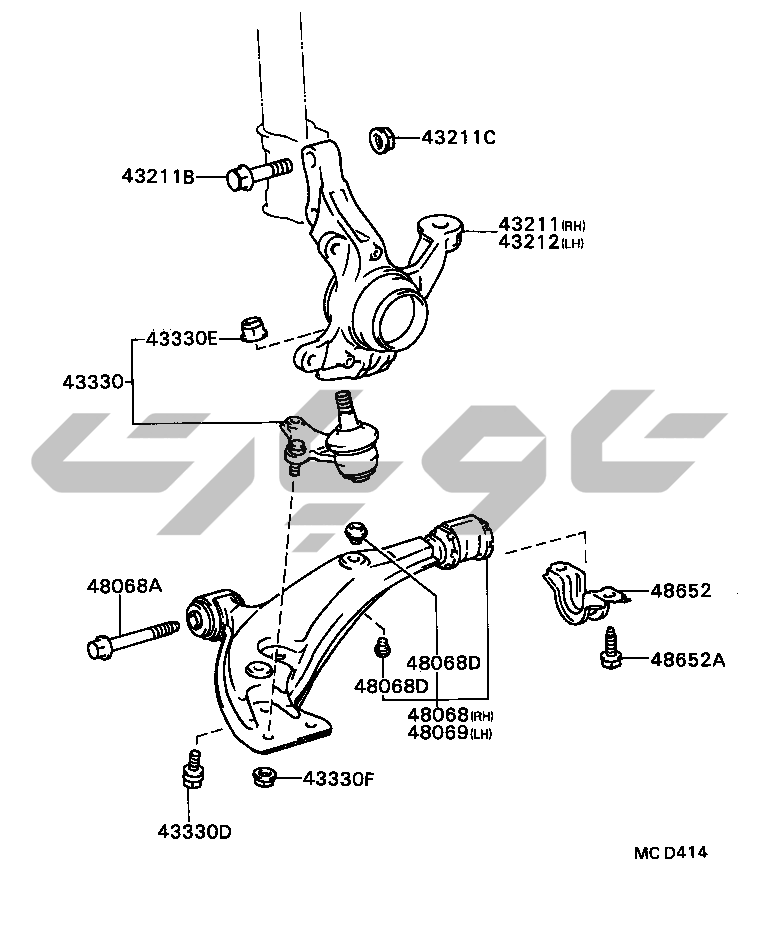 43211C
43211B
43211(RH)
43212(LH)
43330E
43330
48068A
48652
48652A
48068D
48068D
48068(RH)
48069(LH)
43330F
43330D
MC D414