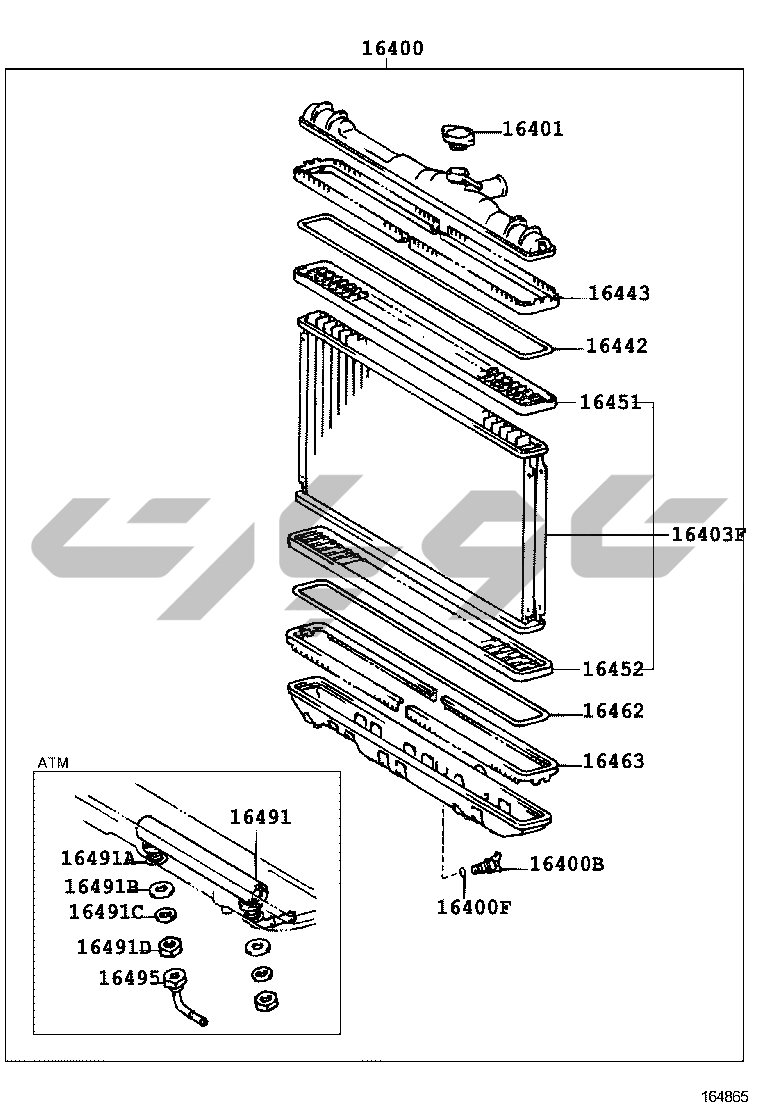 16400

16401

16443

16442

16451

16403F

16452

16462

16463

16400B

16400F

ATM

16491

16491A

16491B

16491C

16491D

16495

164865