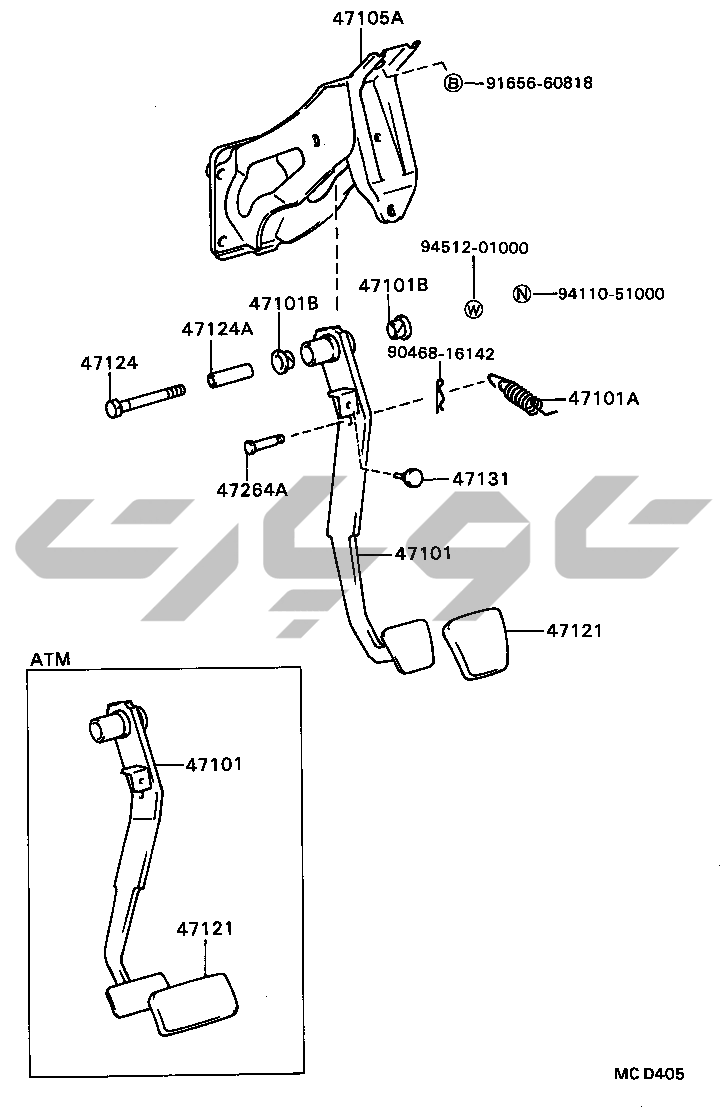 47105A

B 91656-60818

94512-01000

W

N 94110-51000

47101B

47101B

47124A

47124

90468-16142

47101A

47264A

47131

47101

47121

ATM

47101

47121

MC D405