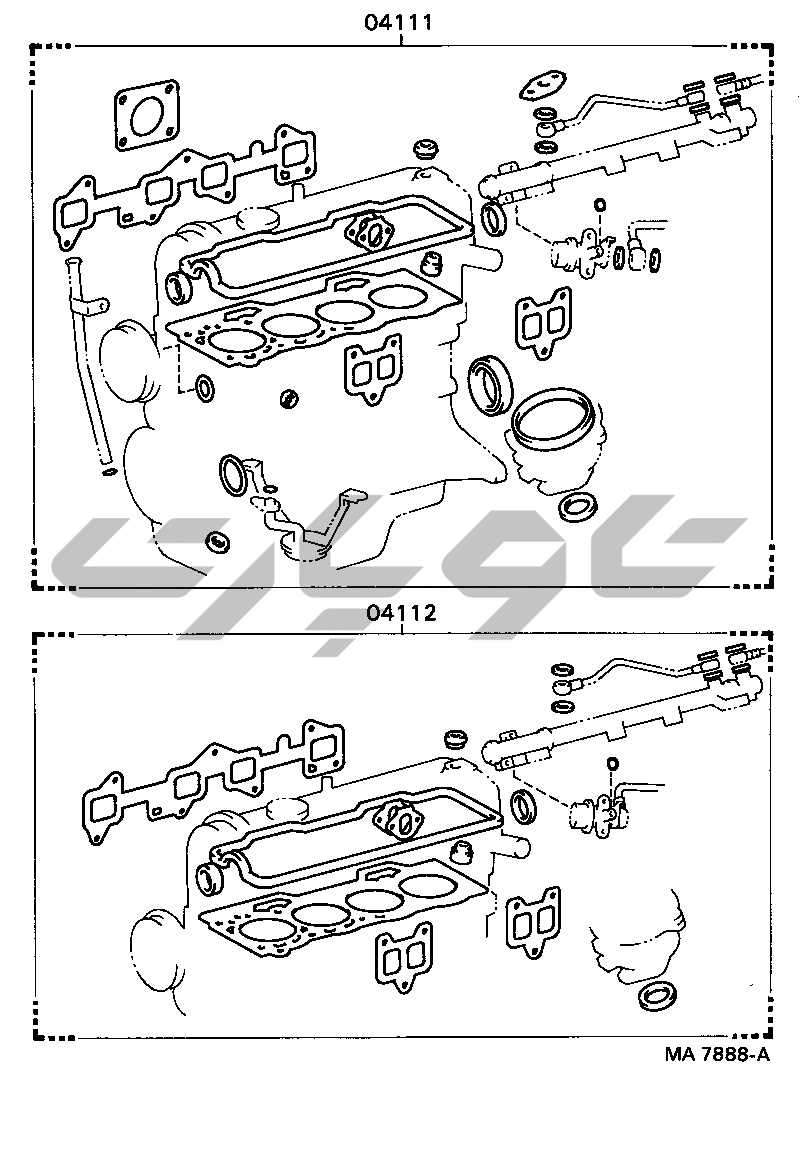 04111

04112

MA 7888-A