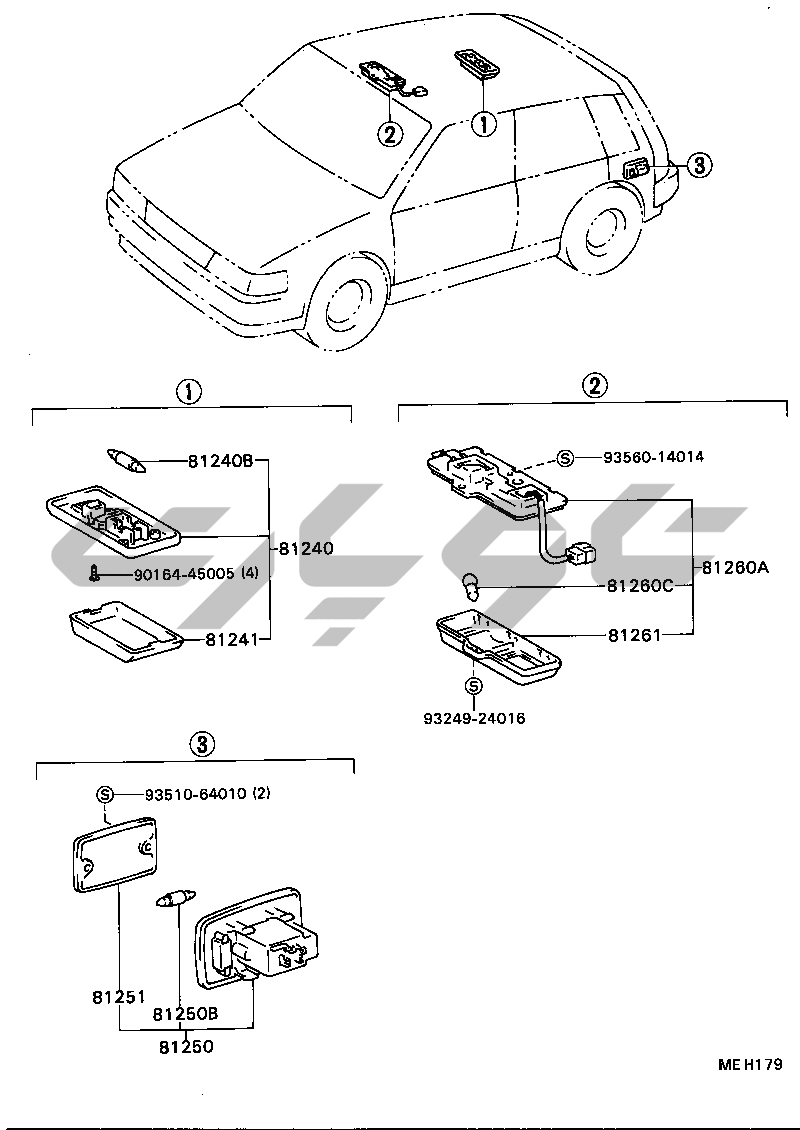 2
1
3

1

81240B
81240
90164-45005 (4)
81241

2

S 93560-14014
81260A
81260C
81261
S
93249-24016

3

S 93510-64010 (2)
81251
81250B
81250

MEH179