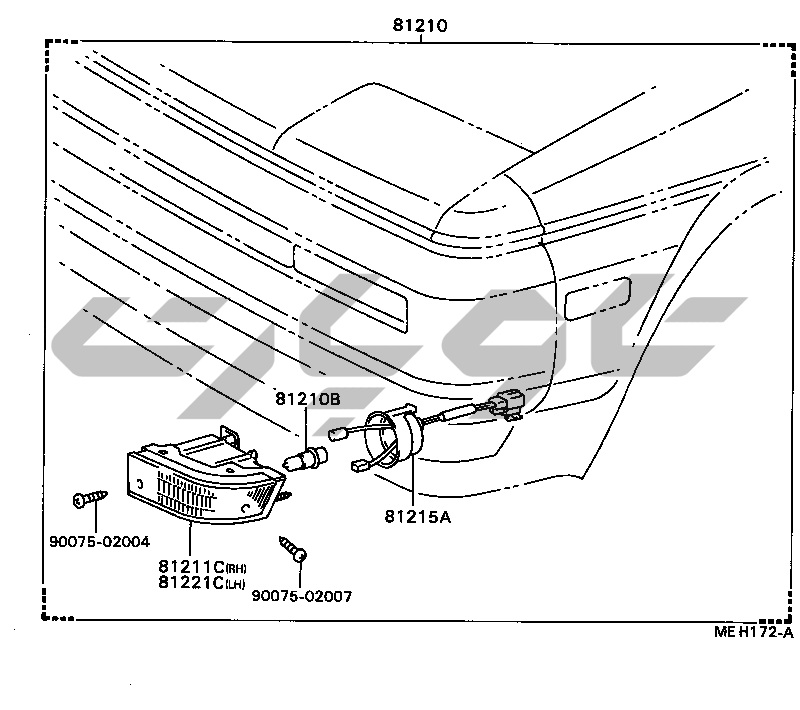 81210

81210B

81215A

90075-02004

81211C(RH)
81221C(LH)

90075-02007

ME H172-A