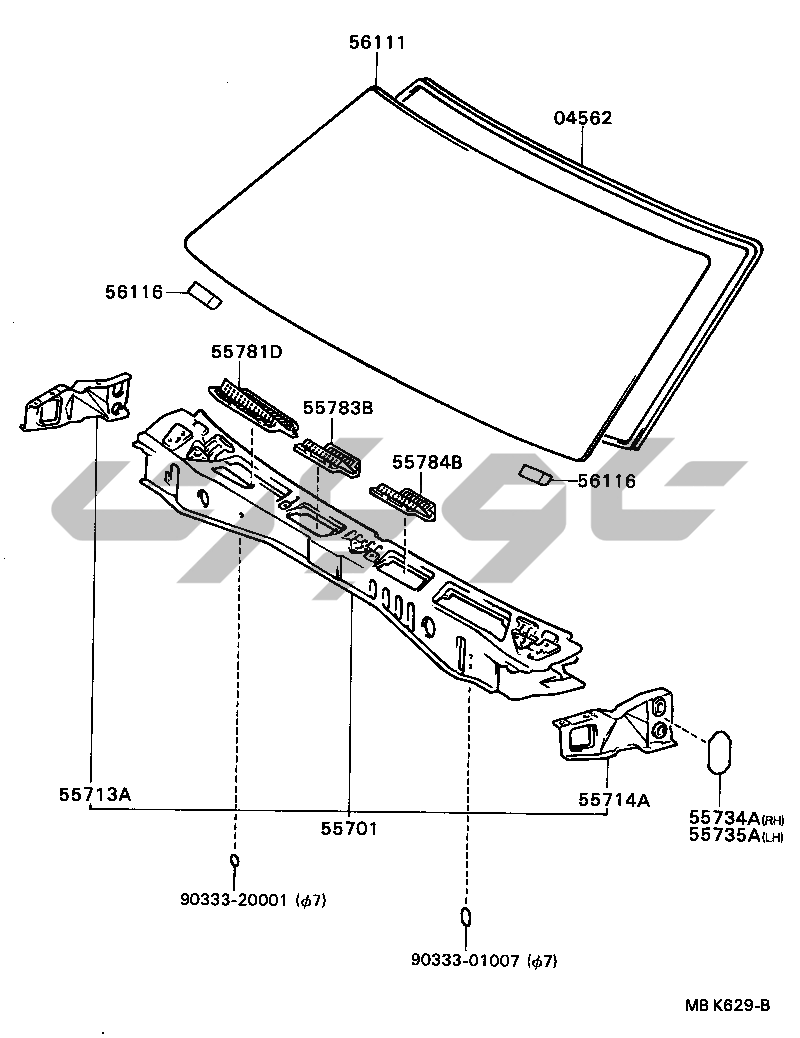 56111

04562

56116

55781D

55783B

55784B

56116

55713A

55701

55714A

55734A(RH)
55735A(LH)

90333-20001 ($\phi$7)

90333-01007 ($\phi$7)

MB K629-B