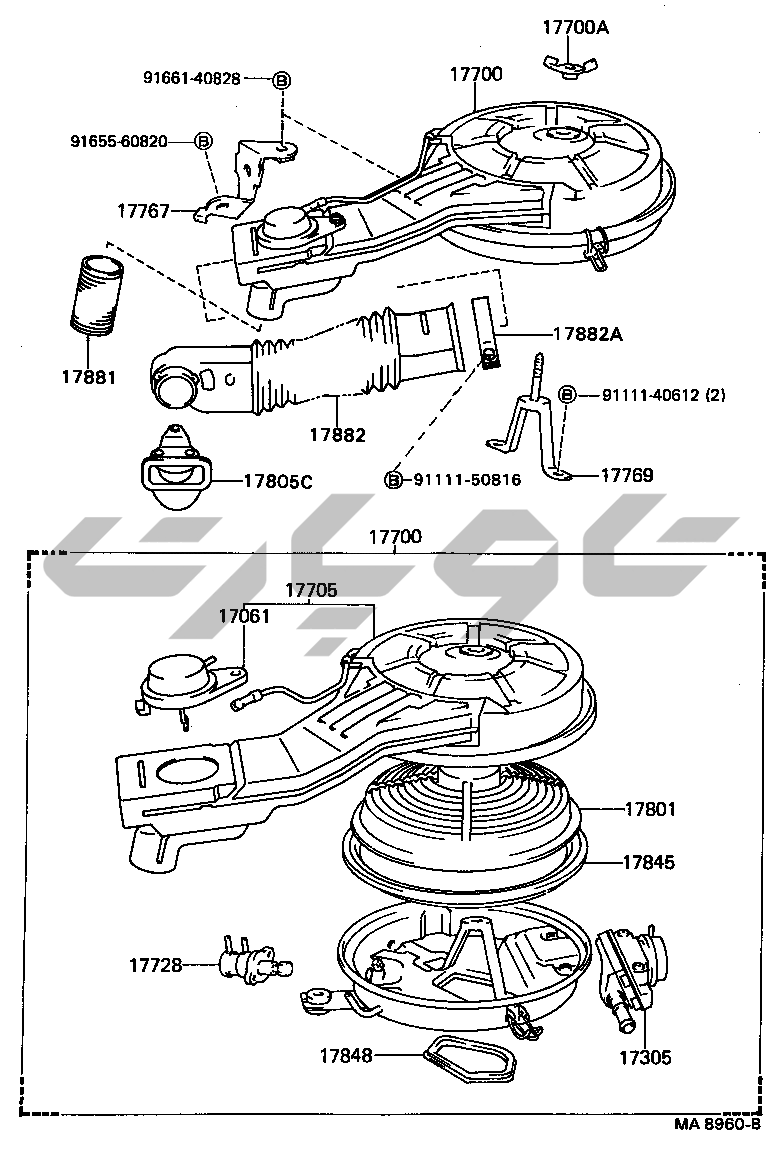 17700A
91661-40828 B
17700
91655-60820 B
17767
17881
17882A
B 91111-40612 (2)
17882
17805C
B 91111-50816
17769
17700
17705
17061
17801
17845
17728
17848
17305
MA 8960-B