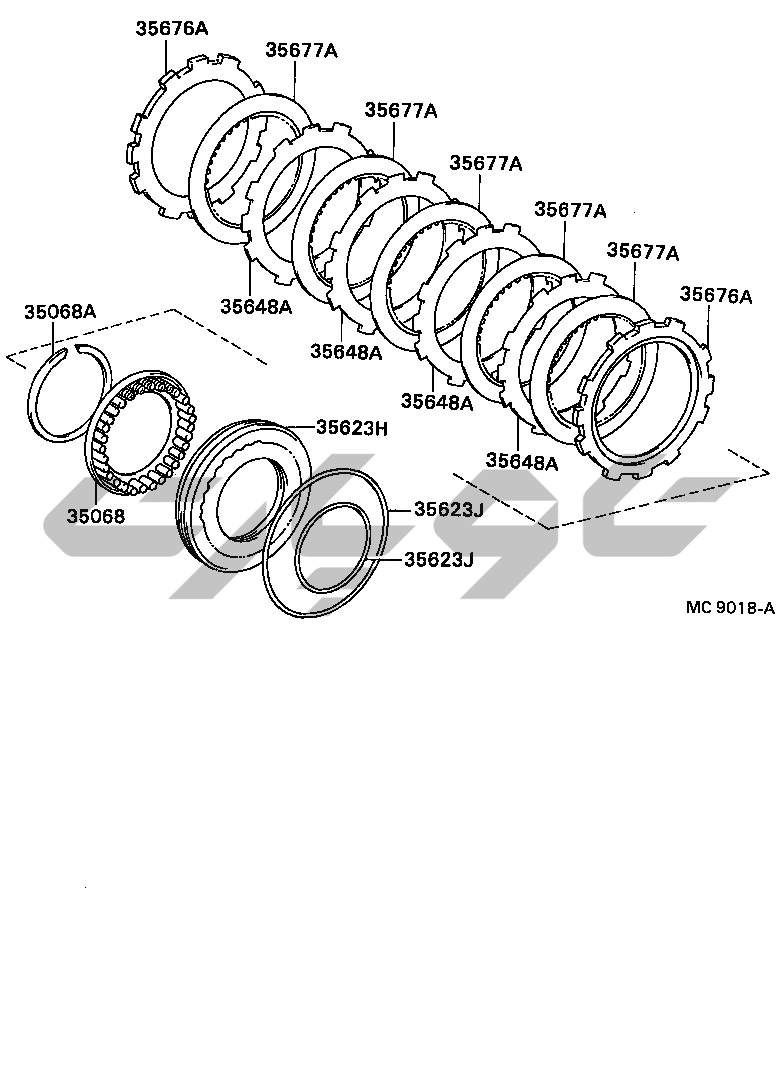 35676A
35677A
35677A
35677A
35677A
35677A
35676A
35648A
35648A
35648A
35648A
35068A
35068
35623H
35623J
35623J
MC 9018-A