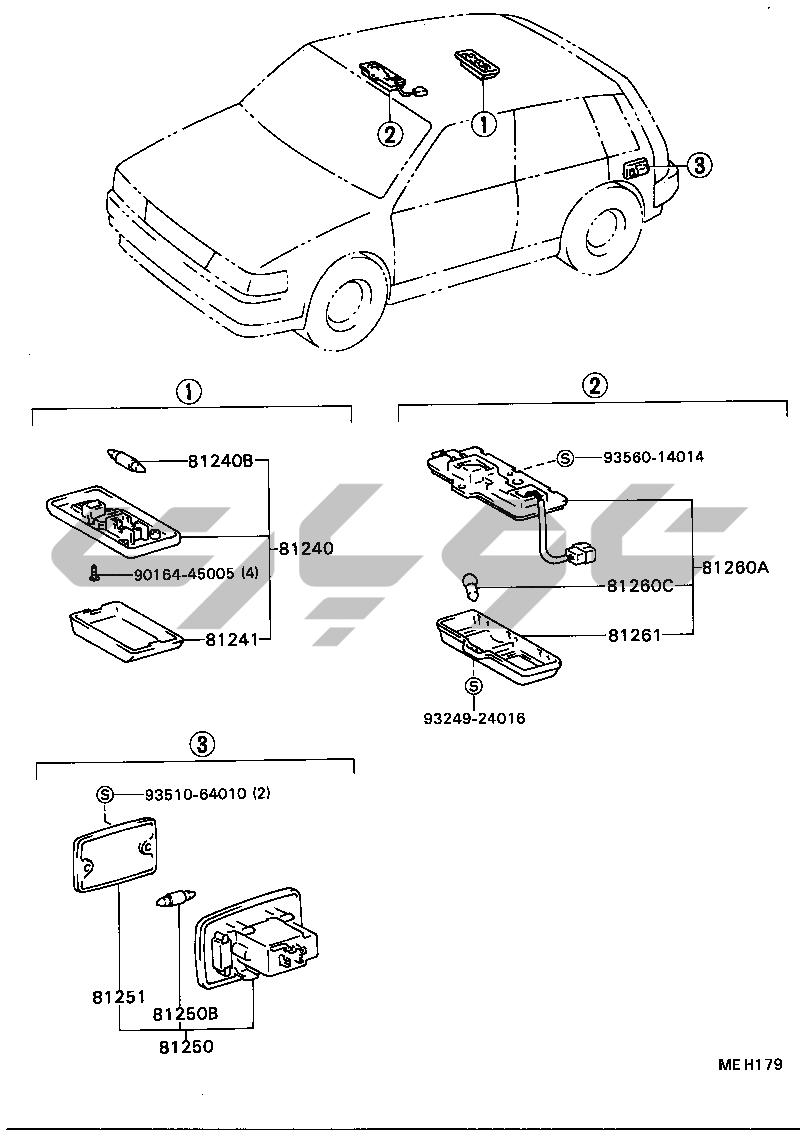 2
1
3

1

81240B
81240
90164-45005 (4)
81241

2

S 93560-14014
81260A
81260C
81261
S
93249-24016

3

S 93510-64010 (2)
81251
81250B
81250

MEH179