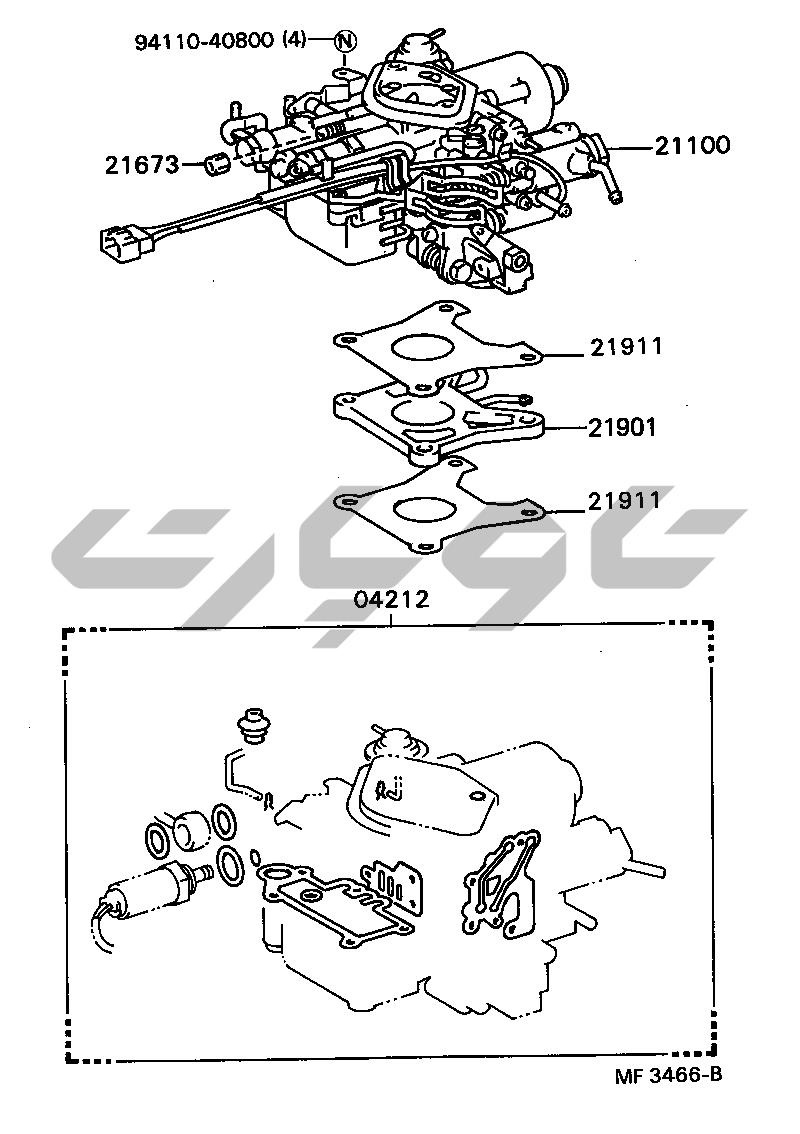 94110-40800 (4) N

21673

21100

21911

21901

21911

04212

MF 3466-B