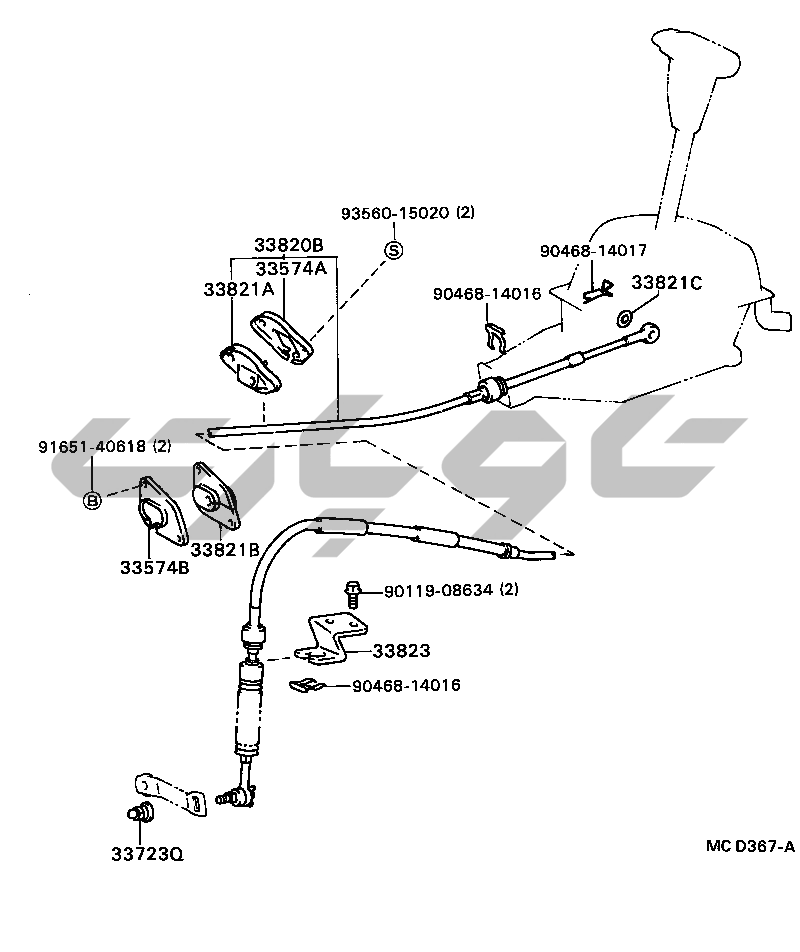 93560-15020 (2)
S
33820B
33574A
33821A
90468-14017
90468-14016
33821C
91651-40618 (2)
B
33574B
33821B
90119-08634 (2)
33823
90468-14016
33723Q
MC D367-A