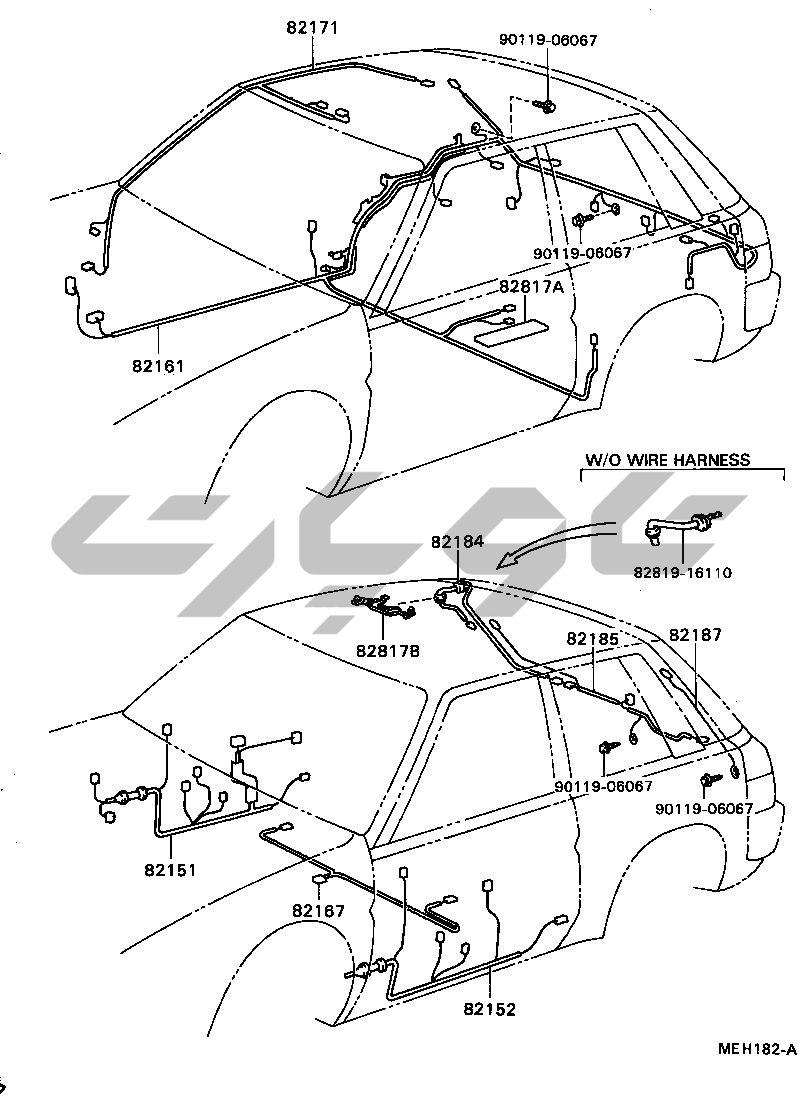 82171
90119-06067
90119-06067
82817A
82161
W/O WIRE HARNESS
82184
82819-16110
82817B
82185
82187
90119-06067
90119-06067
82151
82167
82152
MEH182-A