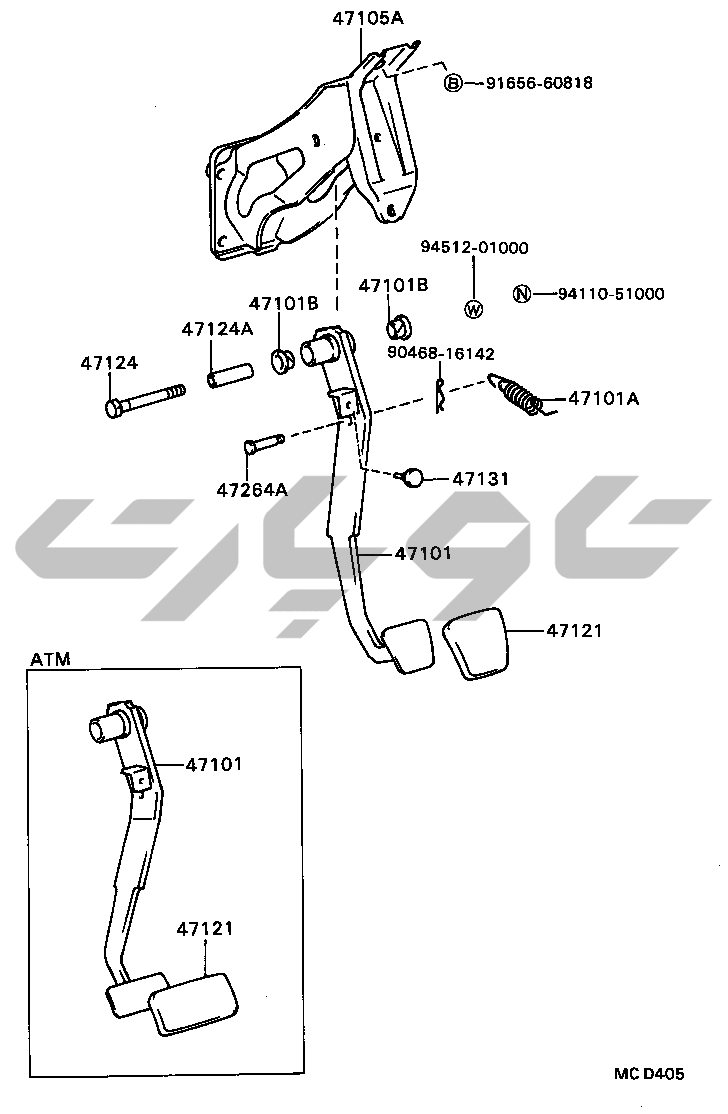 47105A
B 91656-60818
94512-01000
W
N 94110-51000
47101B
47101B
47124A
47124
90468-16142
47101A
47264A
47131
47101
47121
ATM
47101
47121
MC D405