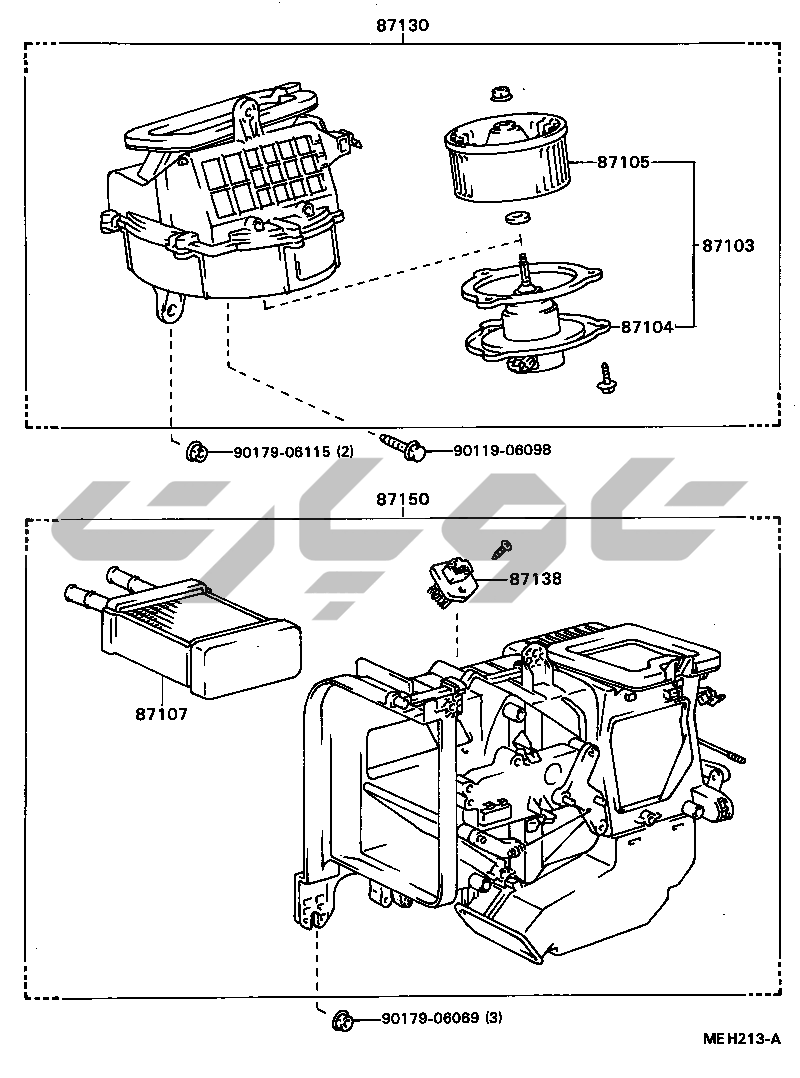 87130

87105

87103

87104

90179-06115 (2)

90119-06098

87150

87138

87107

90179-06069 (3)

MEH213-A