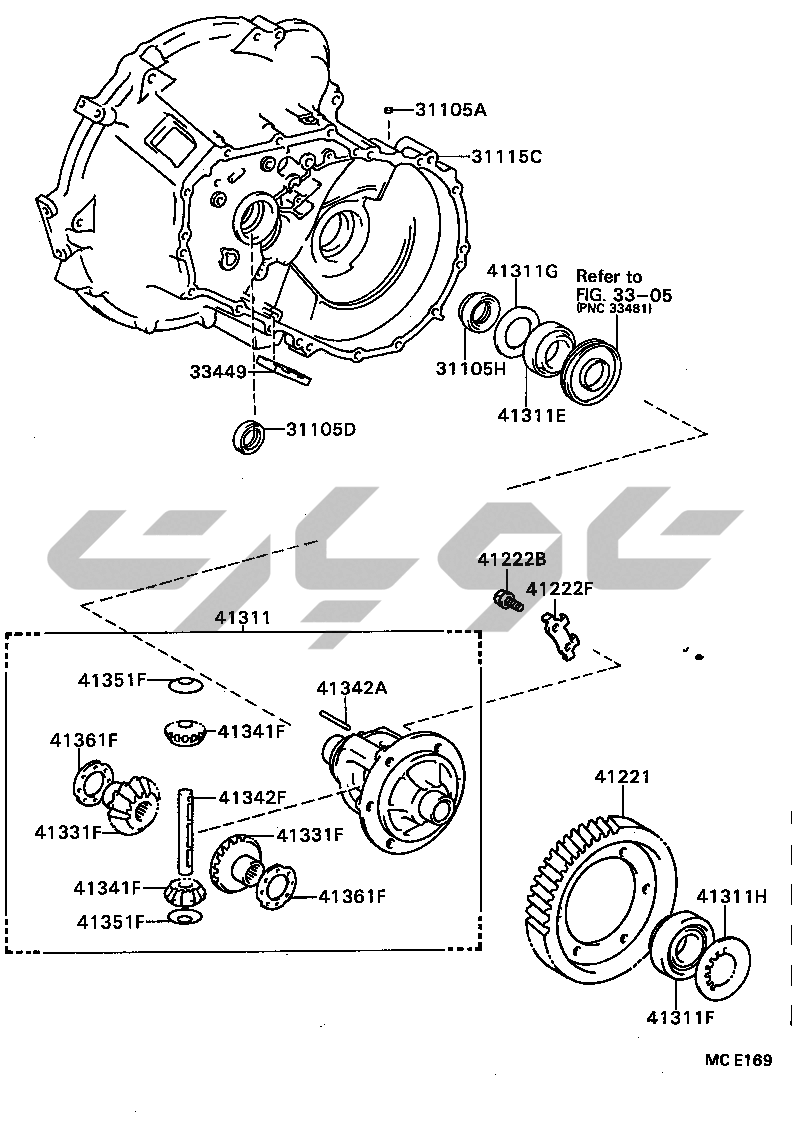 31105A
31115C
41311G
Refer to FIG. 33-05 (PNC 33481)
31105H
41311E
33449
31105D
41222B
41222F
41311
41351F
41342A
41341F
41361F
41342F
41331F
41331F
41341F
41361F
41351F
41221
41311H
41311F
MC E169