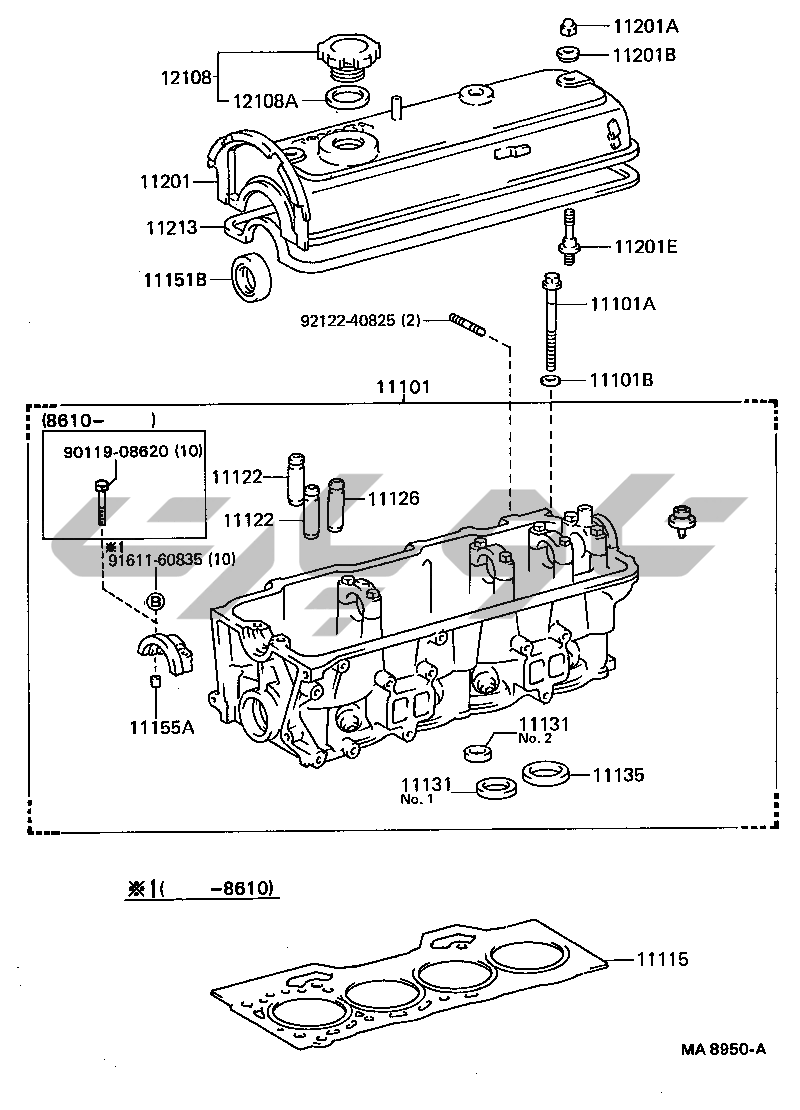 11201A
11201B
12108
12108A
11201
11213
11201E
11151B
11101A
92122-40825 (2)
11101B
11101
(8610-    )
90119-08620 (10)
11122
11126
11122
※1
91611-60835 (10)
B
11155A
11131
No. 2
11131
No. 1
11135
※1(    -8610)
11115
MA 8950-A