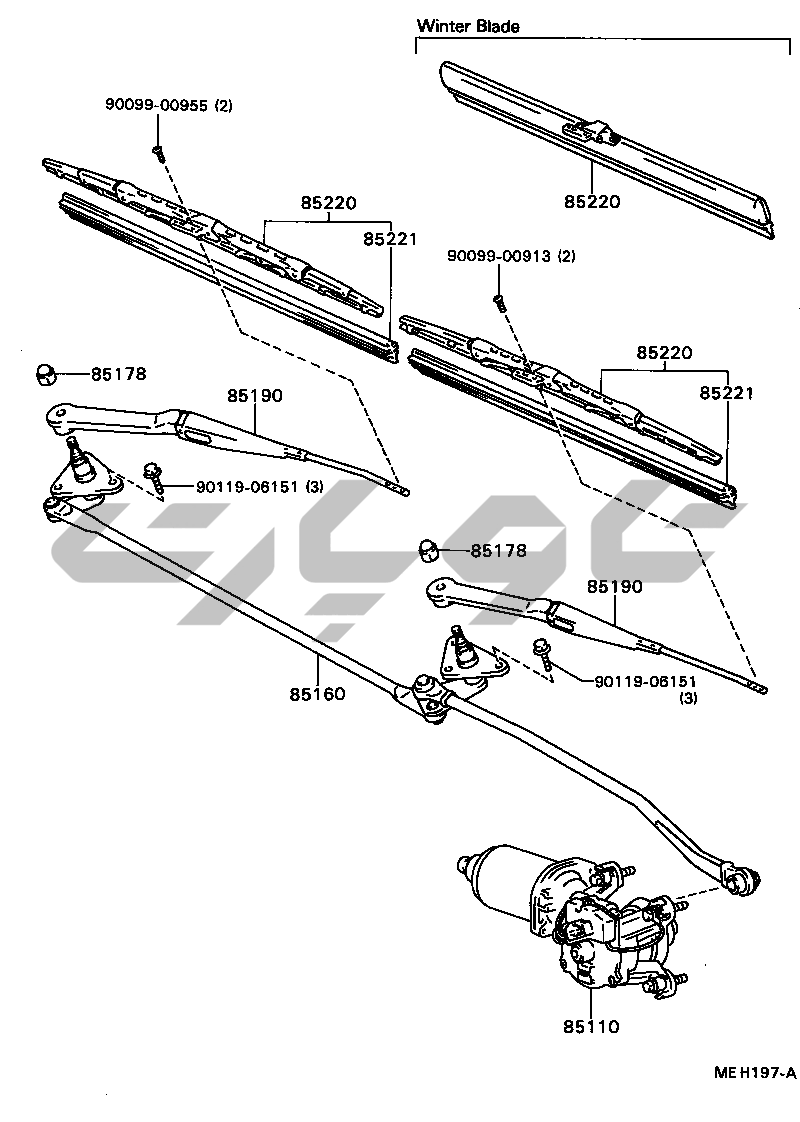 Winter Blade

90099-00955 (2)

85220

85220

85221

90099-00913 (2)

85220

85221

85178

85190

90119-06151 (3)

85178

85190

90119-06151 (3)

85160

85110

ME H197-A