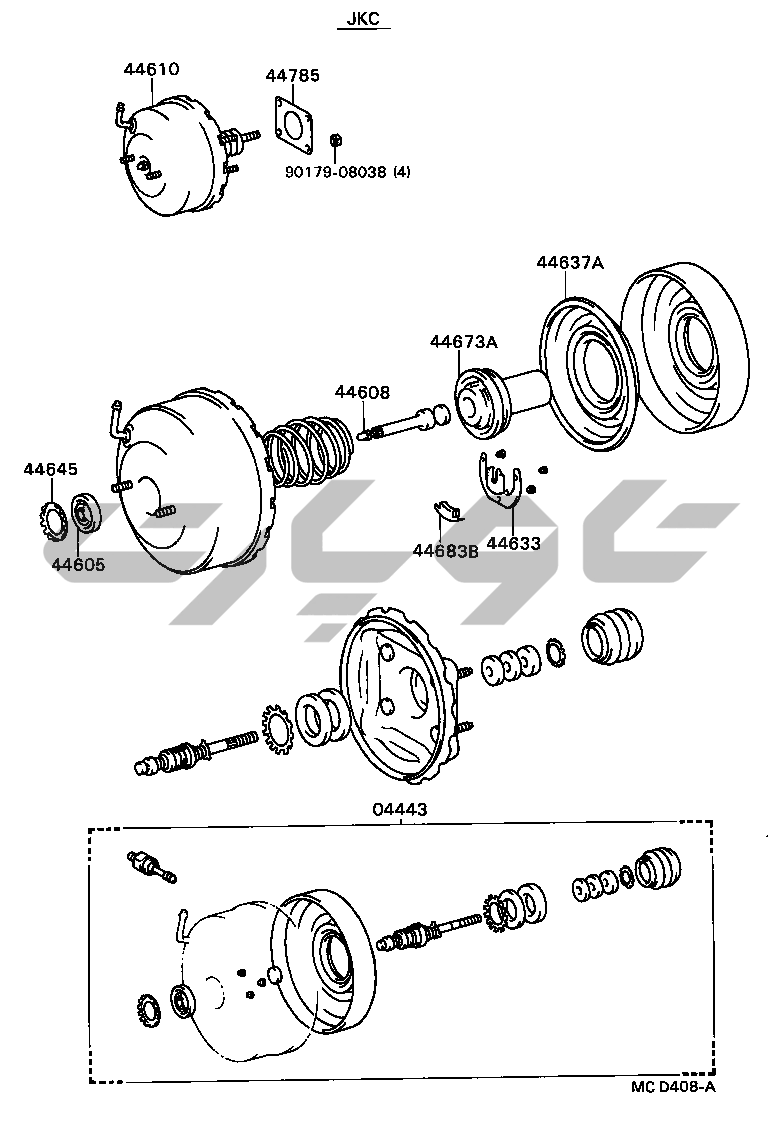 JKC

44610

44785

90179-08038 (4)

44637A

44673A

44608

44645

44605

44683B

44633

04443

MC D408-A