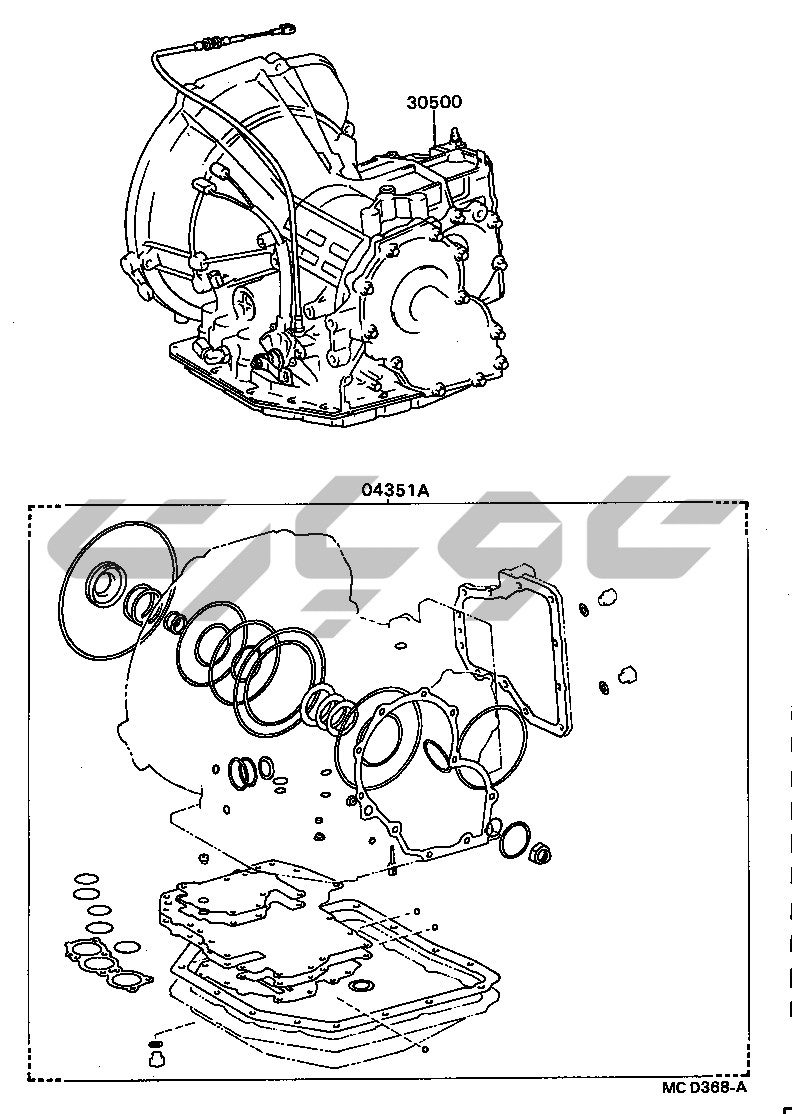 30500

04351A

MC D368-A