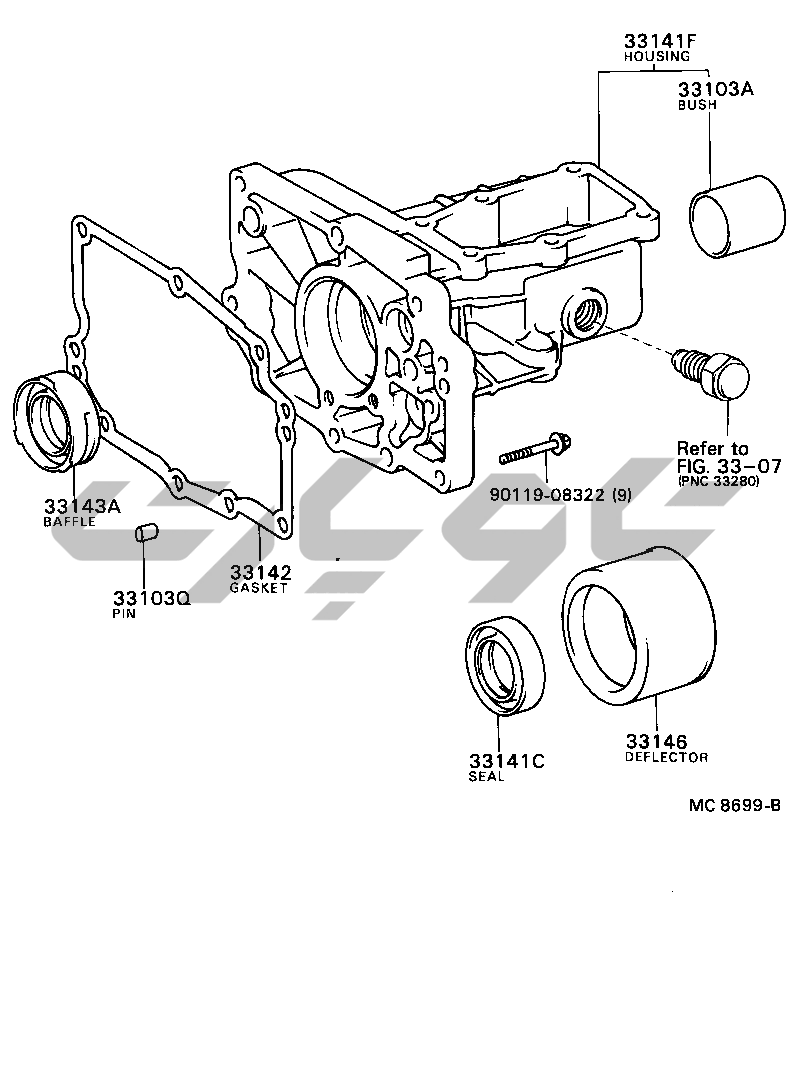 33141F
HOUSING

33103A
BUSH

Refer to
FIG. 33-07
(PNC 33280)

90119-08322 (9)

33143A
BAFFLE

33103Q
PIN

33142
GASKET

33141C
SEAL

33146
DEFLECTOR

MC 8699-B