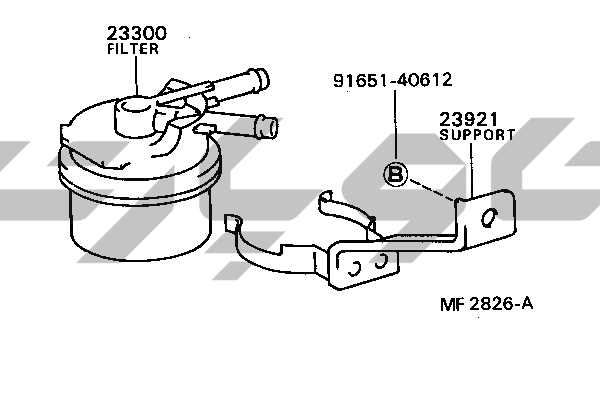 23300
FILTER

91651-40612

23921
SUPPORT

B

MF 2826-A