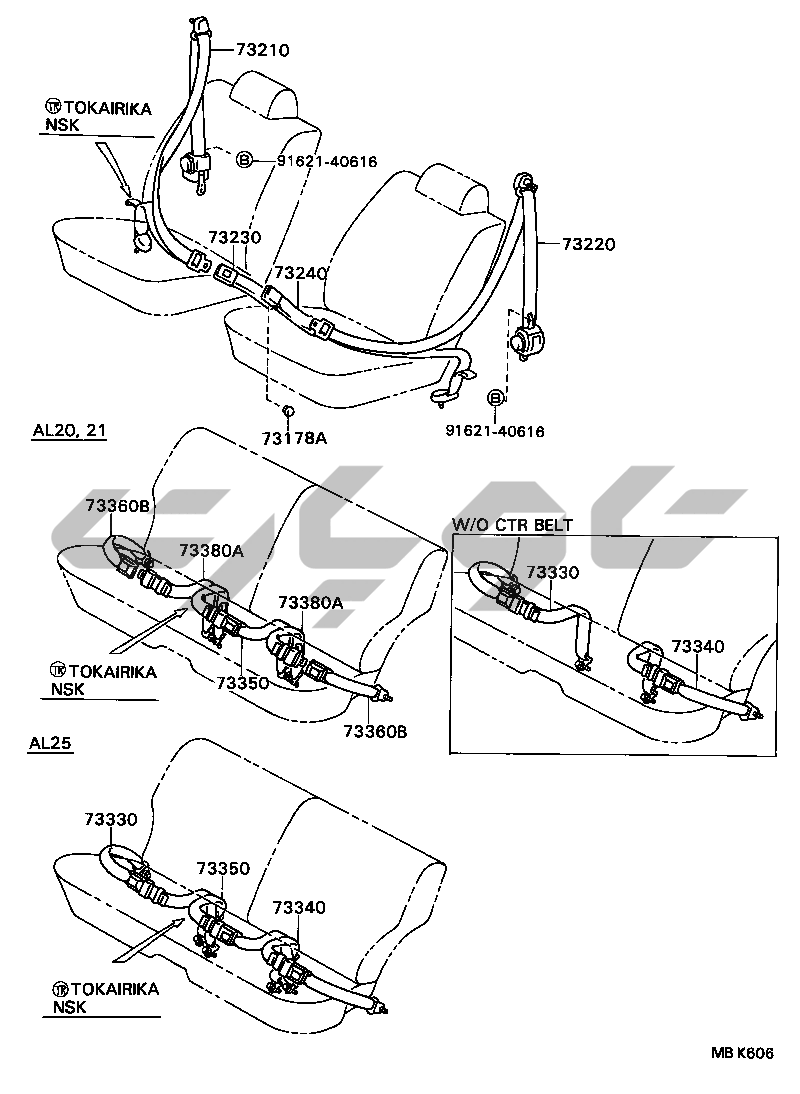 73210
TR TOKAIRIKA
NSK
B 91621-40616
73230
73240
73220
73178A
B 91621-40616
AL20, 21
73360B
73380A
73380A
TR TOKAIRIKA
NSK
73350
73360B
W/O CTR BELT
73330
73340
AL25
73330
73350
73340
TR TOKAIRIKA
NSK
MB K606