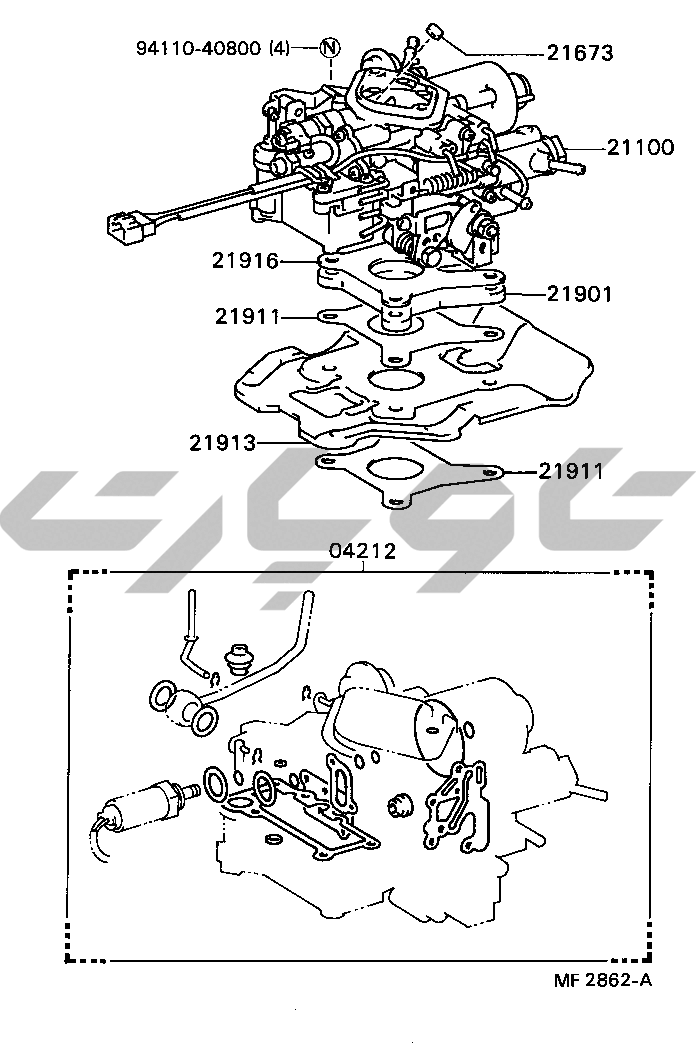 94110-40800 (4)
N
21673
21100
21916
21901
21911
21913
21911
04212
MF 2862-A