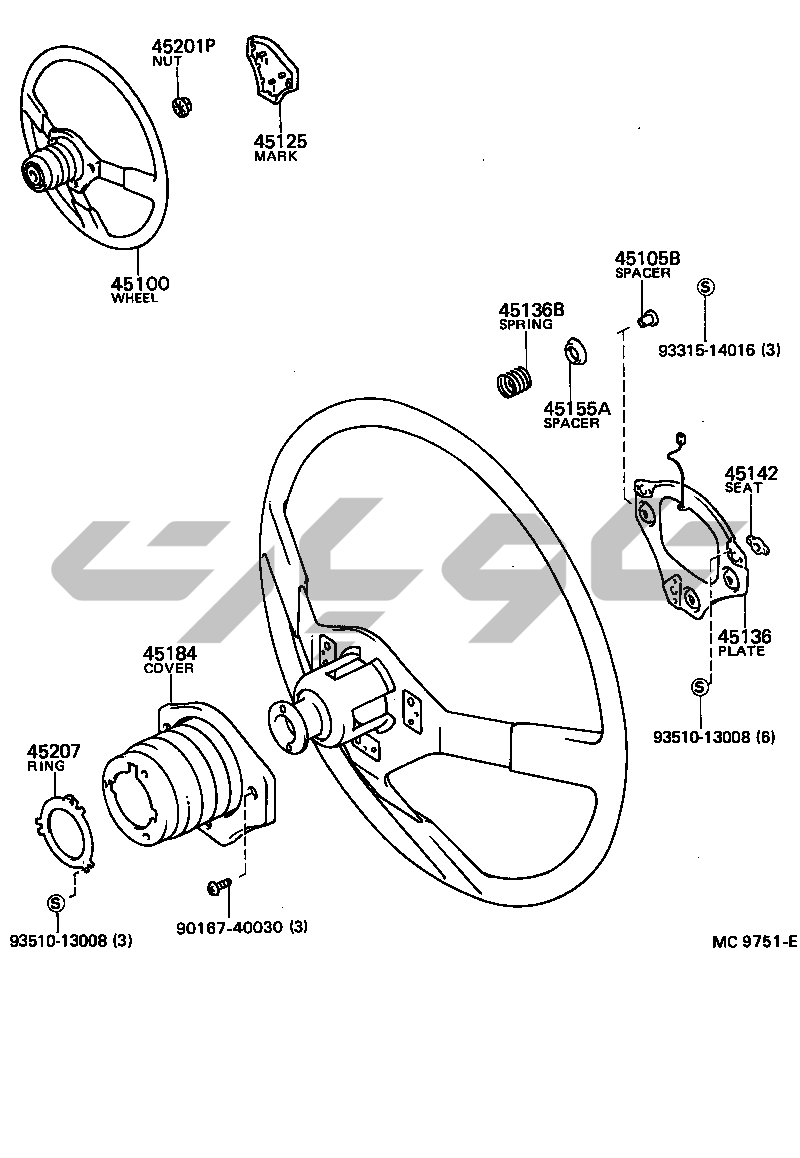 45201P
NUT

45125
MARK

45100
WHEEL

45105B
SPACER

S
93315-14016 (3)

45136B
SPRING

45155A
SPACER

45142
SEAT

45136
PLATE

S
93510-13008 (6)

45184
COVER

45207
RING

S
93510-13008 (3)

90167-40030 (3)

MC 9751-E