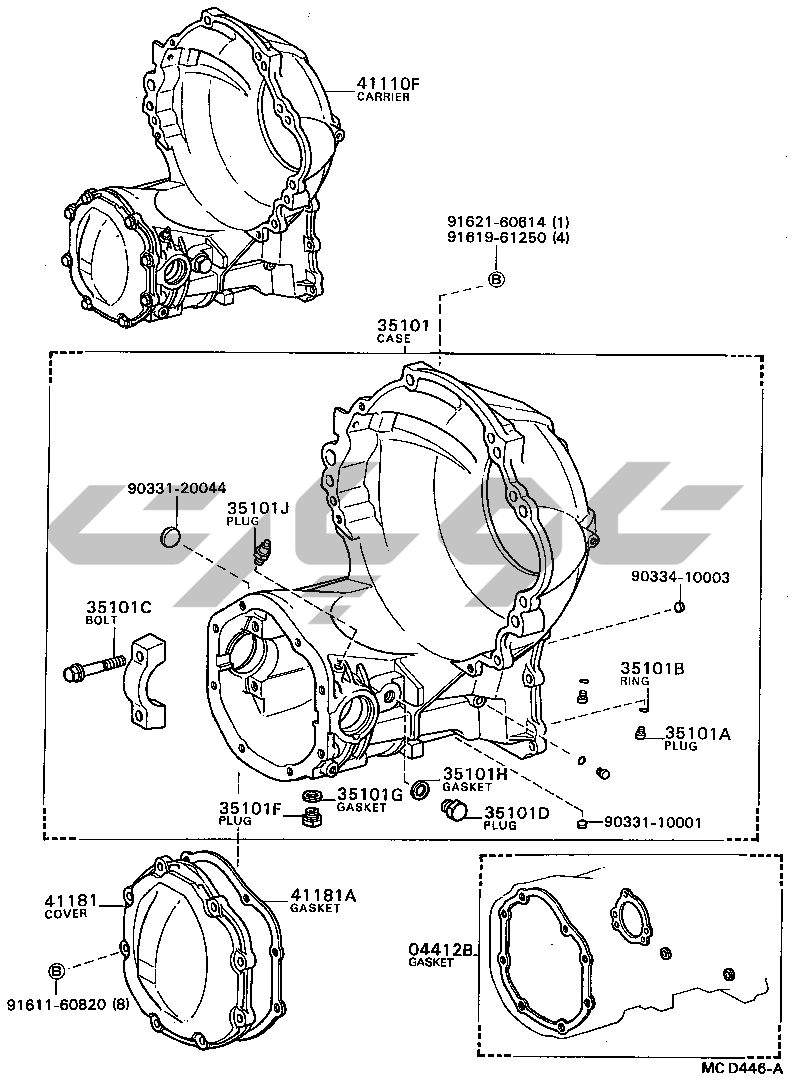 41110F
CARRIER

91621-60814 (1)
91619-61250 (4)

B

35101
CASE

90331-20044

35101J
PLUG

90334-10003

35101C
BOLT

35101B
RING

35101A
PLUG

35101H
GASKET

35101G
GASKET

35101F
PLUG

35101D
PLUG

90331-10001

41181
COVER

41181A
GASKET

B

91611-60820 (8)

04412B
GASKET

MC D446-A