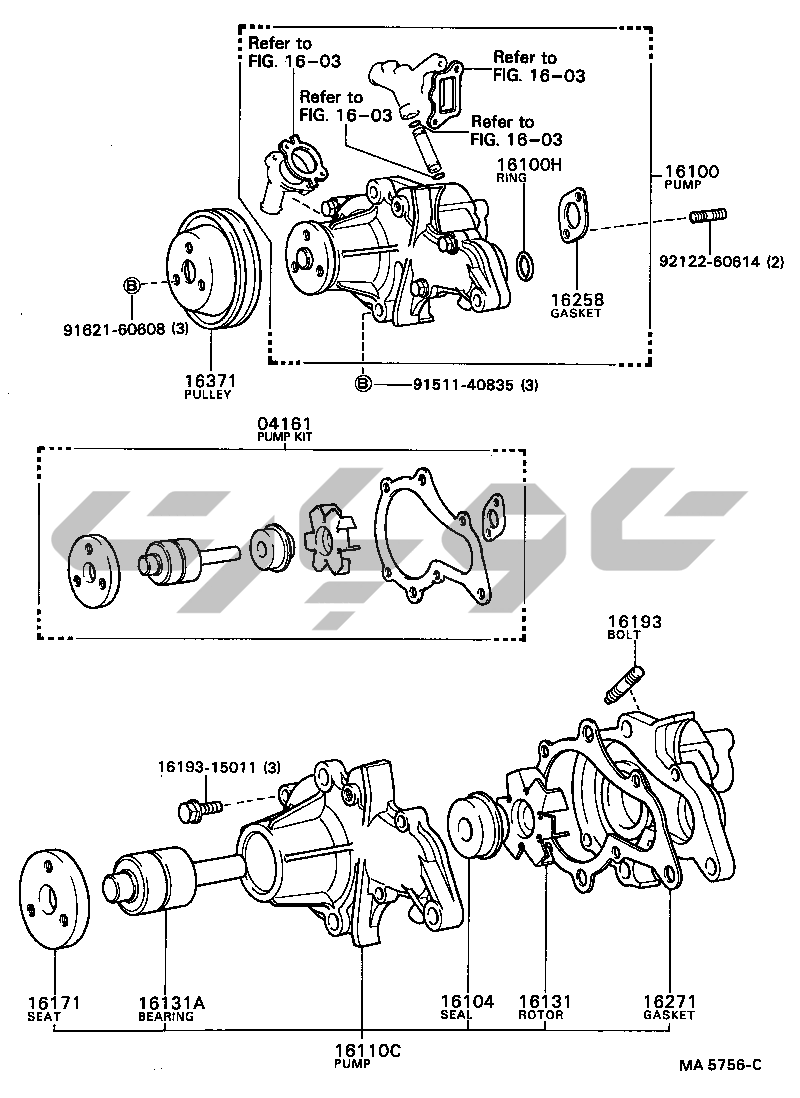 Refer to
FIG. 16-03

Refer to
FIG. 16-03

Refer to
FIG. 16-03

Refer to
FIG. 16-03

16100H
RING

16100
PUMP

92122-60614 (2)

16258
GASKET

B

91621-60608 (3)

16371
PULLEY

B 91511-40835 (3)

04161
PUMP KIT

16193
BOLT

16193-15011 (3)

16171
SEAT

16131A
BEARING

16104
SEAL

16131
ROTOR

16271
GASKET

16110C
PUMP

MA 5756-C