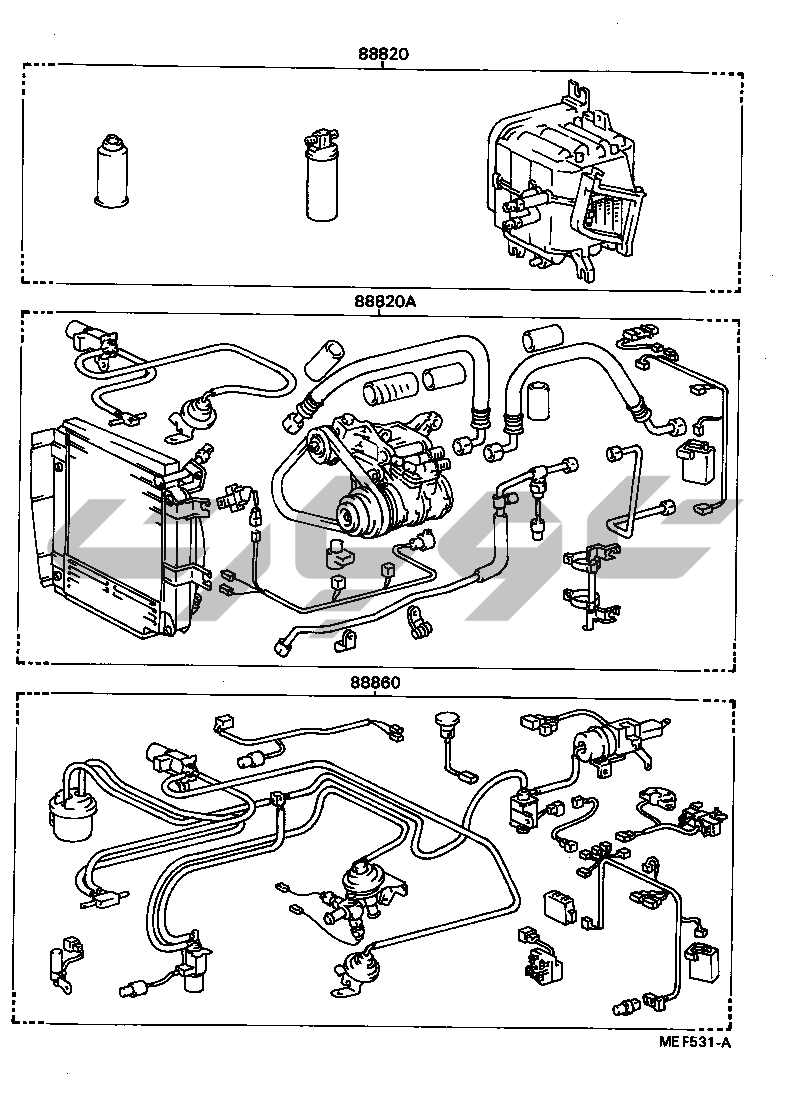 88820

88820A

88860

MEF531-A